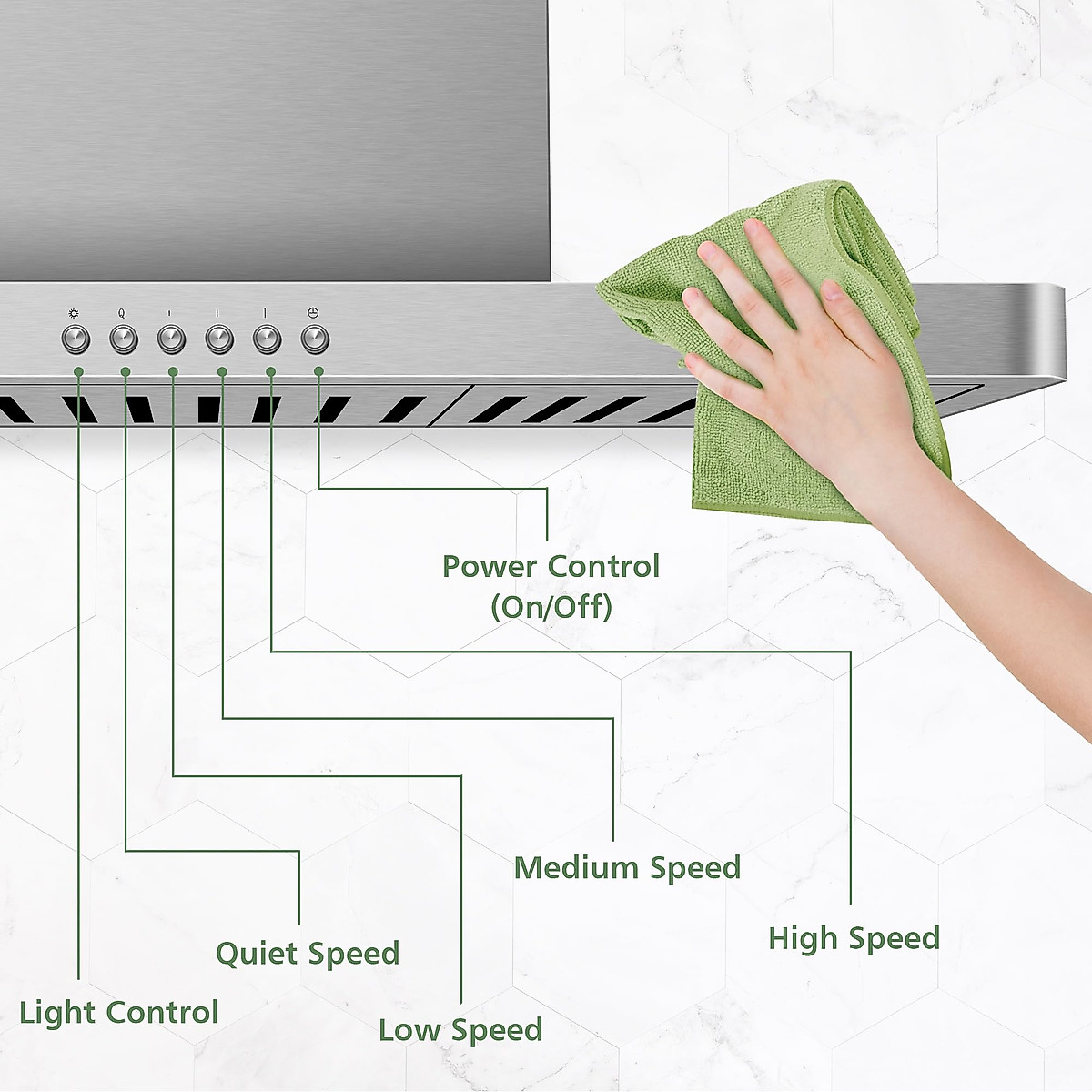 Q

Power Control
(On/Off)

Medium Speed

High Speed

Quiet Speed

Light Control

Low Speed