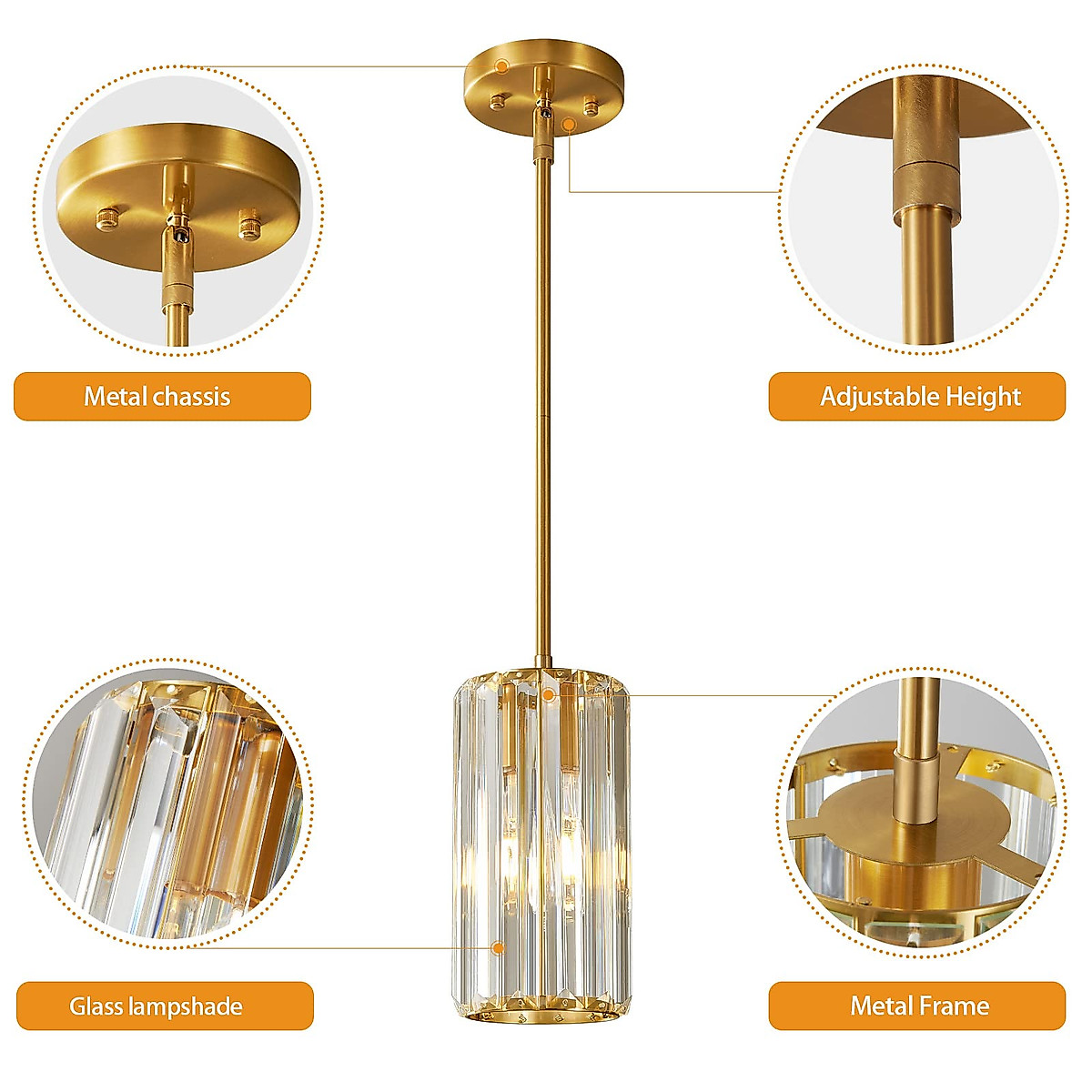 Metal chassis

Adjustable Height

Glass lampshade

Metal Frame