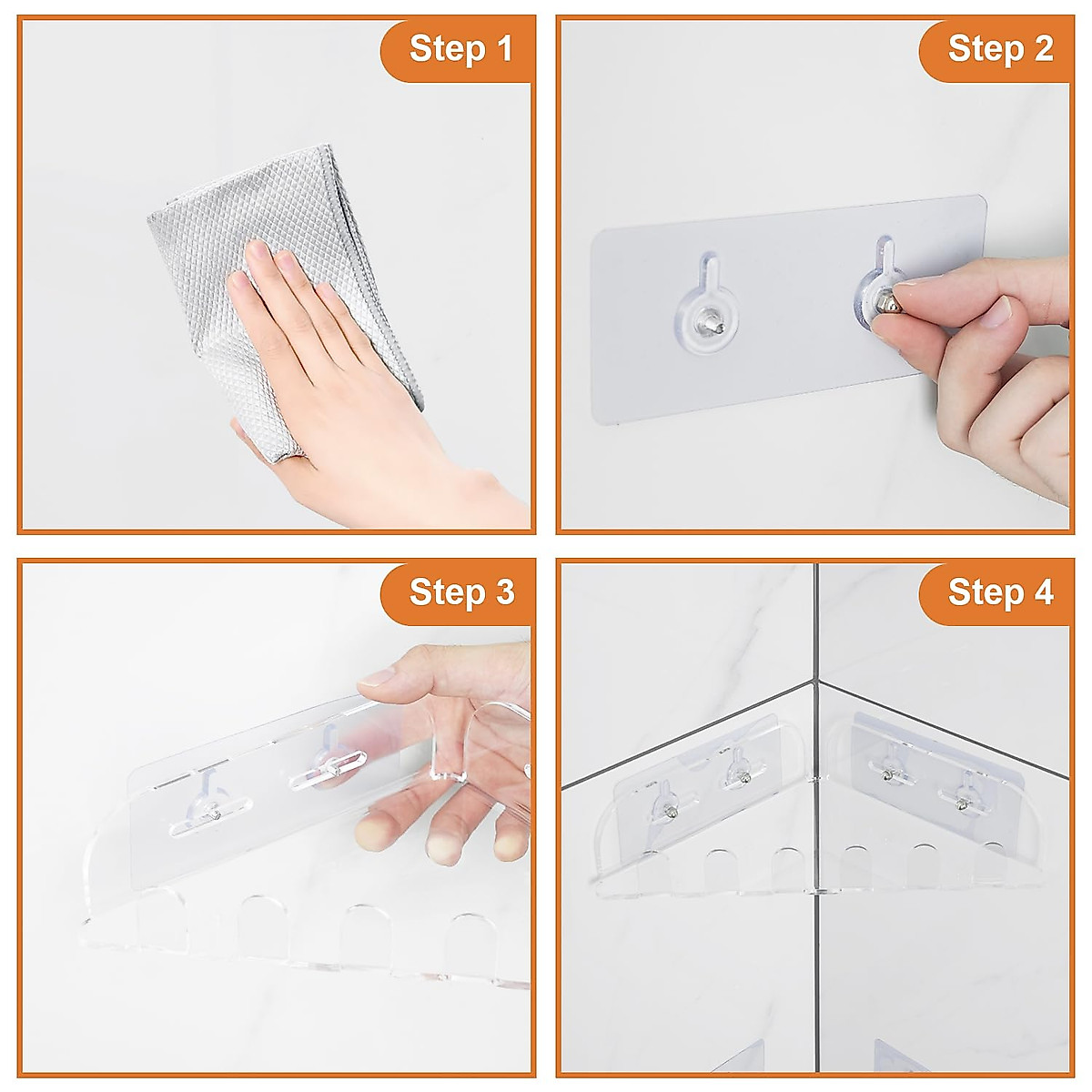 Step 1

Step 2

Step 3

Step 4