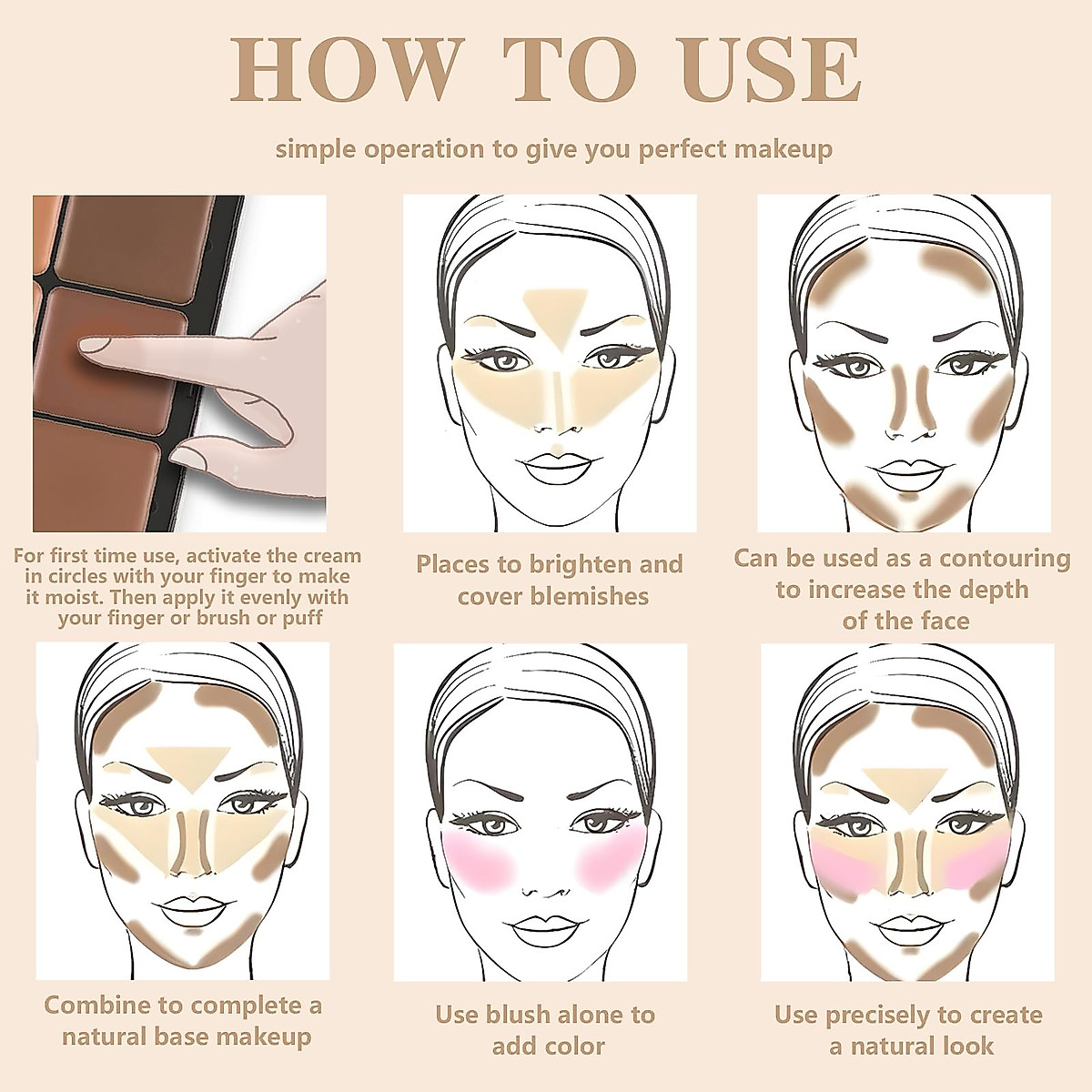 HOW TO USE

simple operation to give you perfect makeup

For first time use, activate the cream in circles with your finger to make it moist. Then apply it evenly with your finger or brush or puff

Places to brighten and cover blemishes

Can be used as a contouring to increase the depth of the face

Combine to complete a natural base makeup

Use blush alone to add color

Use precisely to create a natural look