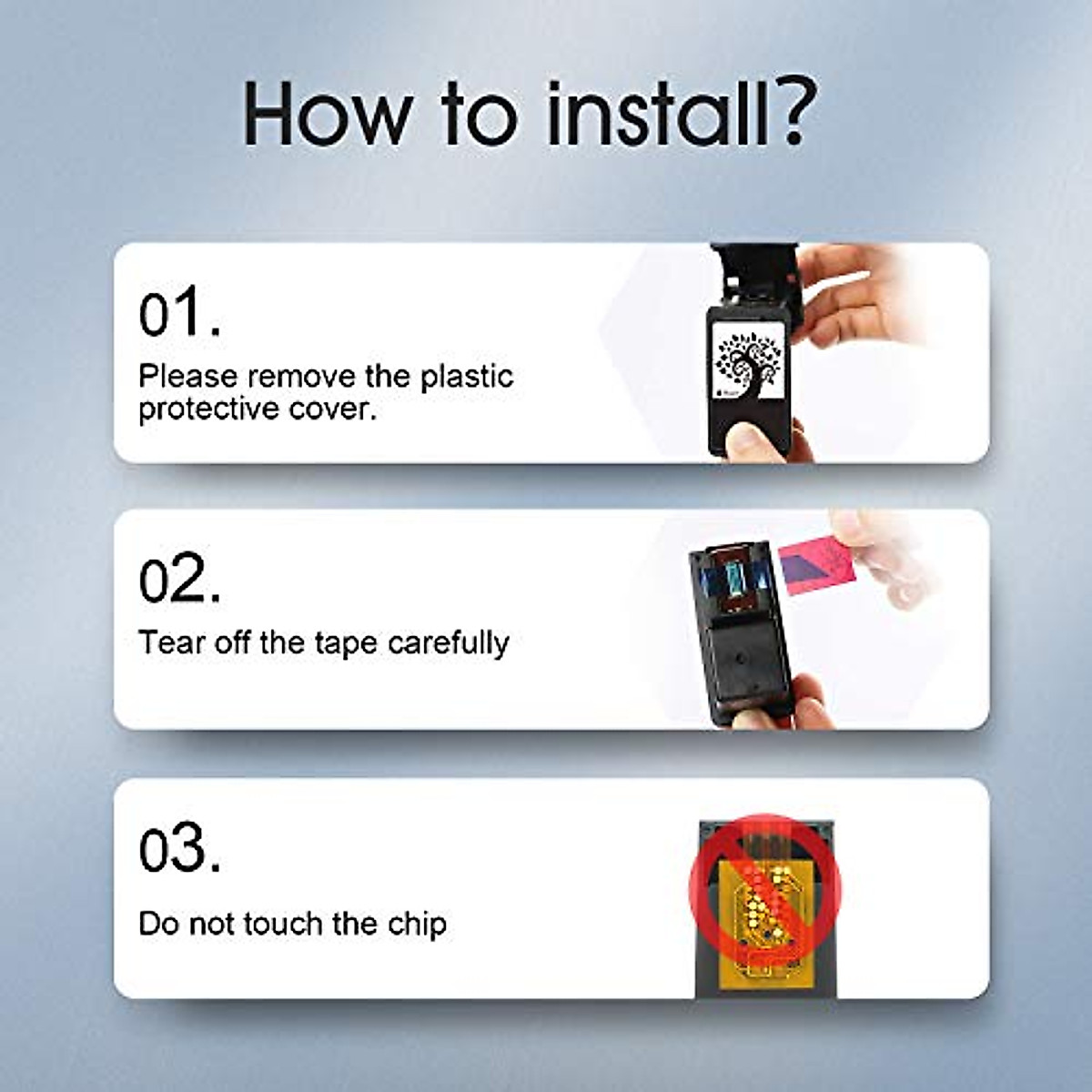 How to install?

01.

Please remove the plastic protective cover.

02.

Tear off the tape carefully

03.

Do not touch the chip