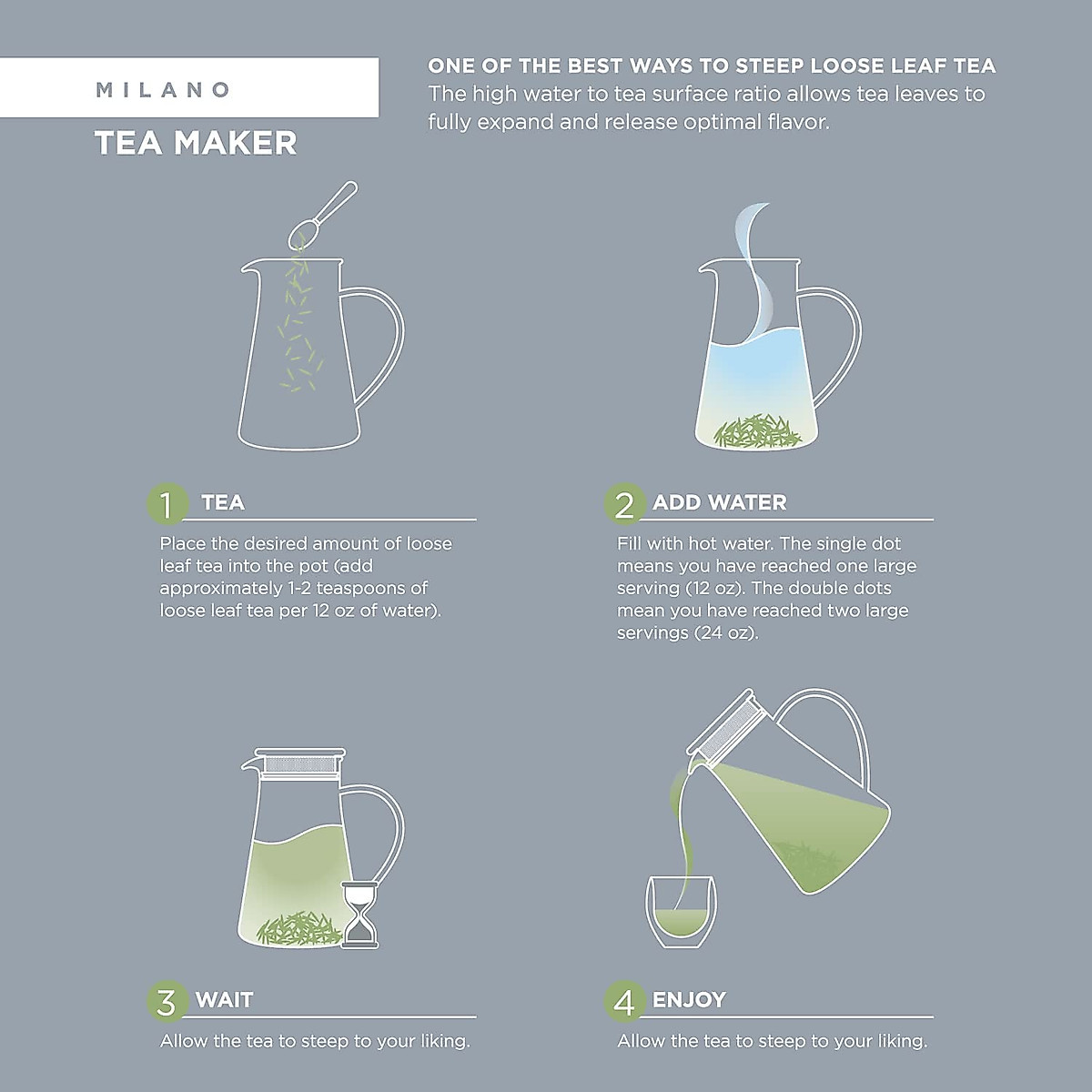 MILANO

TEA MAKER

ONE OF THE BEST WAYS TO STEEP LOOSE LEAF TEA
The high water to tea surface ratio allows tea leaves to fully expand and release optimal flavor.

1 TEA
Place the desired amount of loose leaf tea into the pot (add approximately 1-2 teaspoons of loose leaf tea per 12 oz of water).

2 ADD WATER
Fill with hot water. The single dot means you have reached one large serving (12 oz). The double dots mean you have reached two large servings (24 oz).

3 WAIT
Allow the tea to steep to your liking.

4 ENJOY
Allow the tea to steep to your liking.