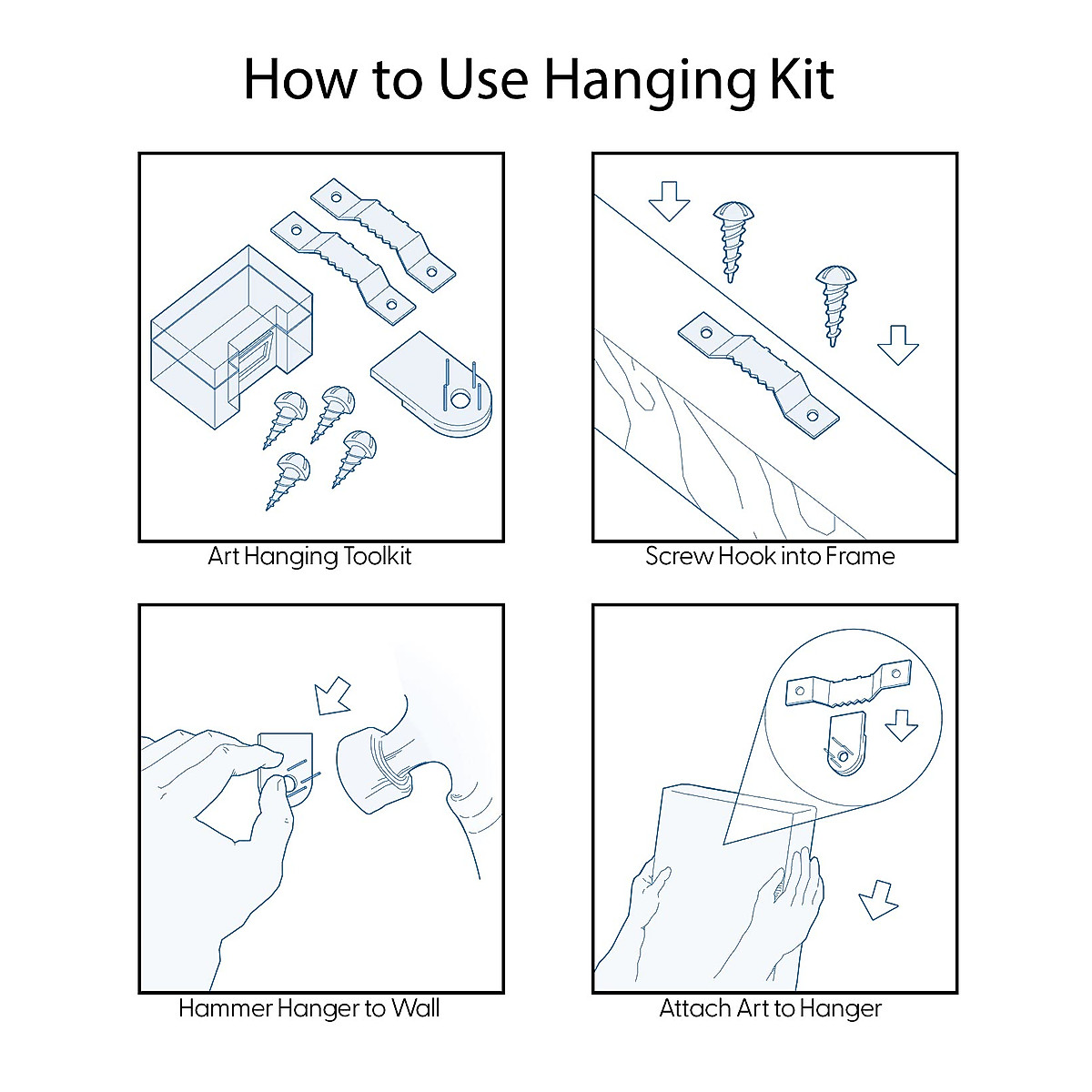 How to Use Hanging Kit

Art Hanging Toolkit

Screw Hook into Frame

Hammer Hanger to Wall

Attach Art to Hanger