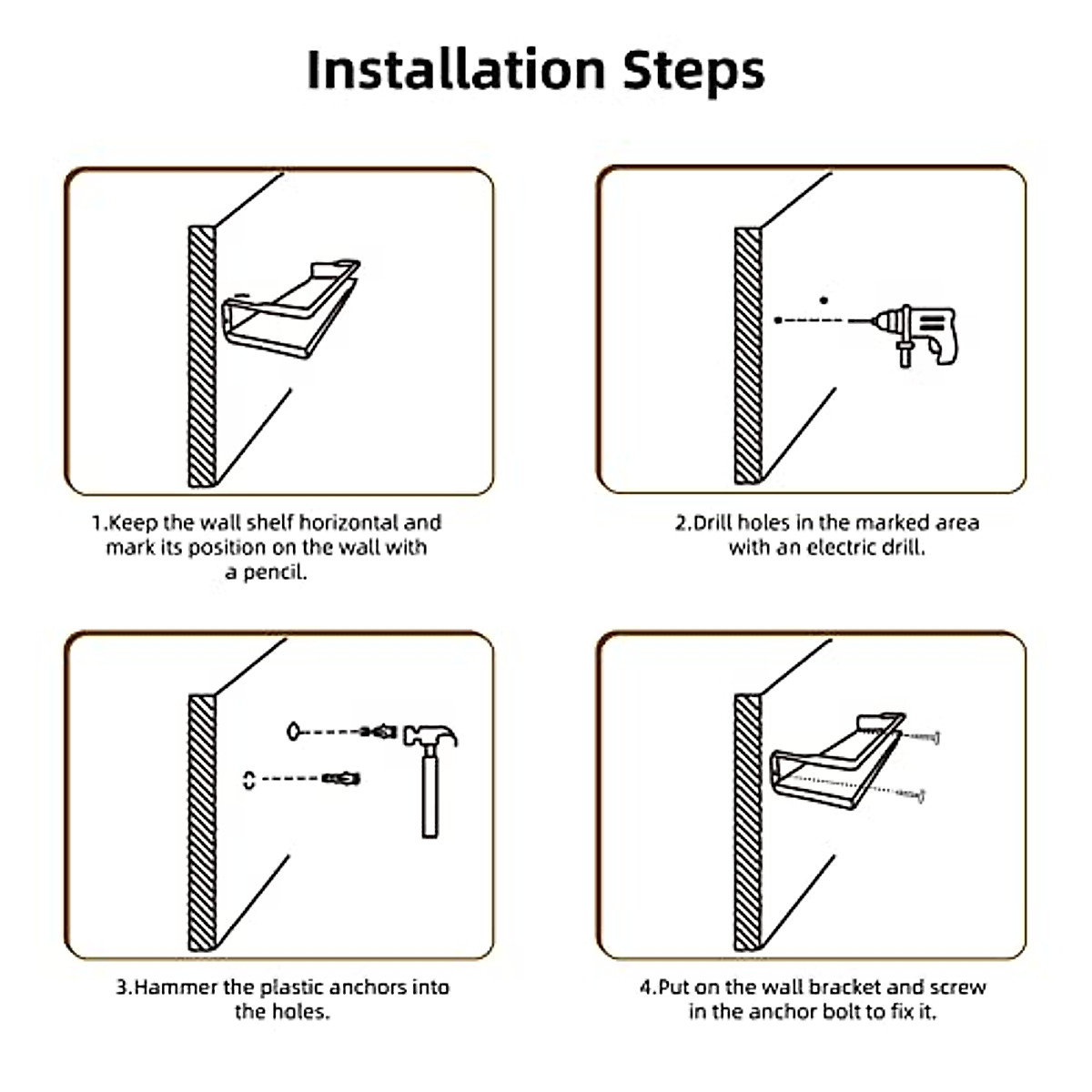 Installation Steps

1.Keep the wall shelf horizontal and mark its position on the wall with a pencil.

2.Drill holes in the marked area with an electric drill.

3.Hammer the plastic anchors into the holes.

4.Put on the wall bracket and screw in the anchor bolt to fix it.