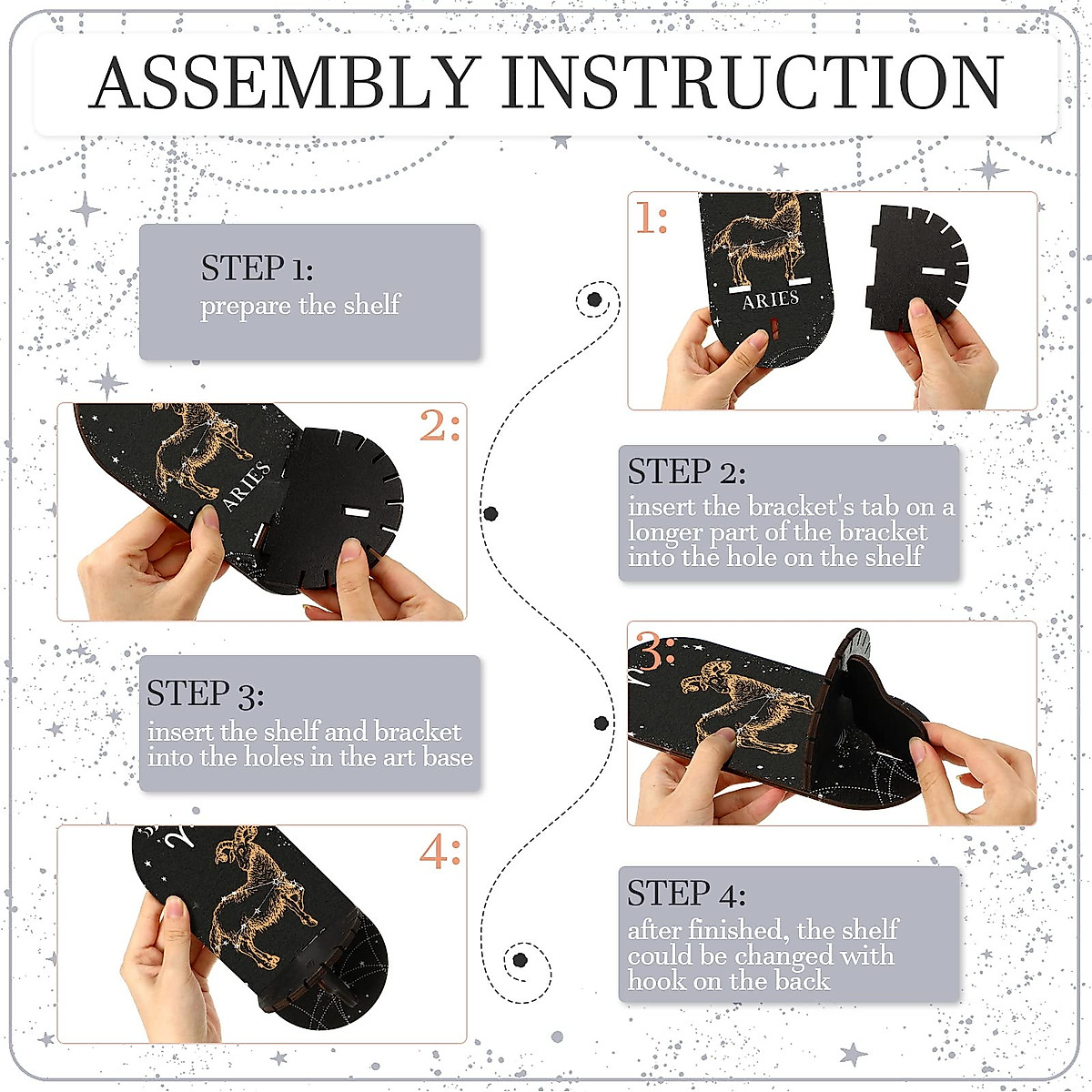 ASSEMBLY INSTRUCTION

STEP 1:
prepare the shelf

1:

ARIES

2:

ARIES

STEP 2:
insert the bracket's tab on a longer part of the bracket into the hole on the shelf

STEP 3:
insert the shelf and bracket into the holes in the art base

3:

4:

STEP 4:
after finished, the shelf could be changed with hook on the back