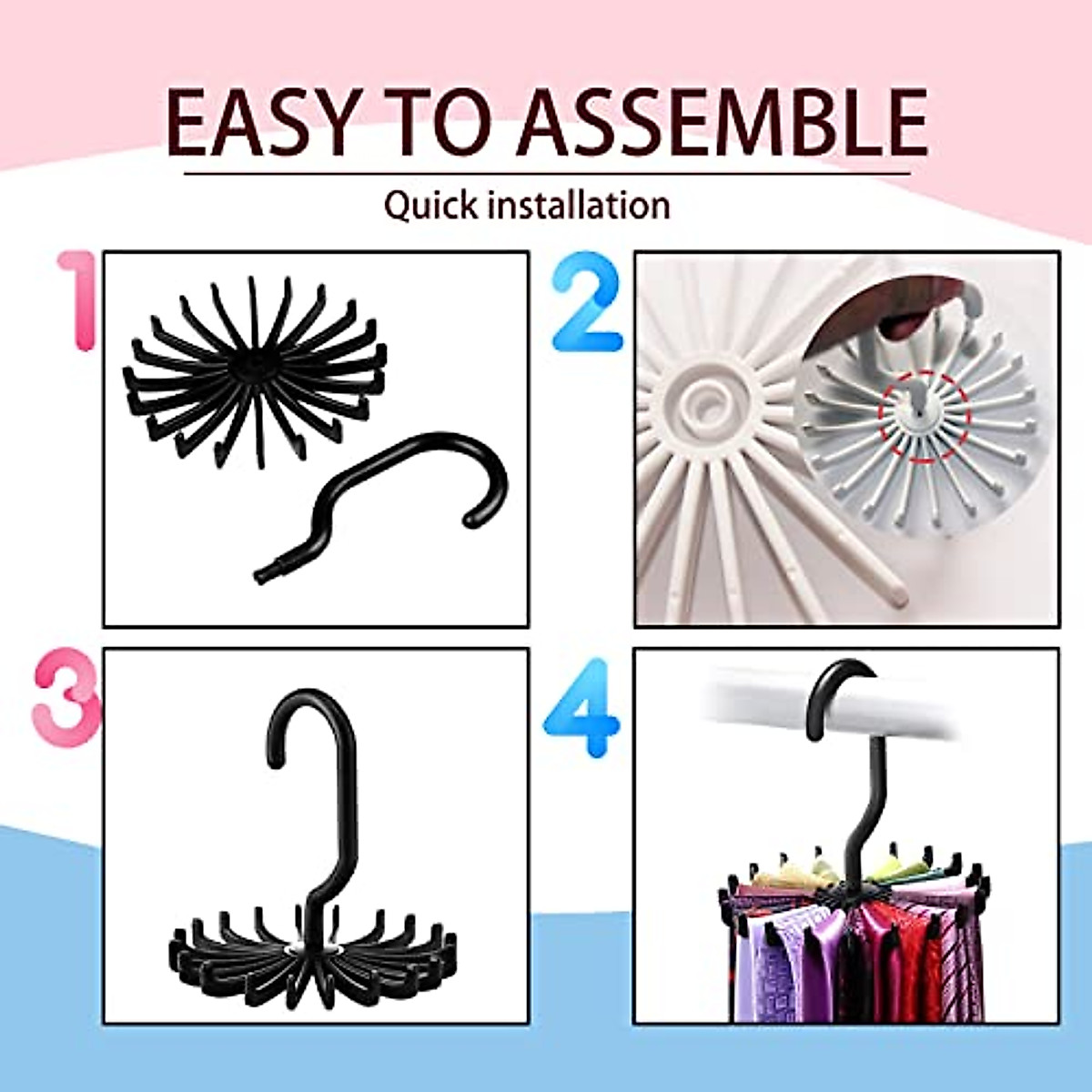 EASY TO ASSEMBLE

Quick installation

1

2

3

4