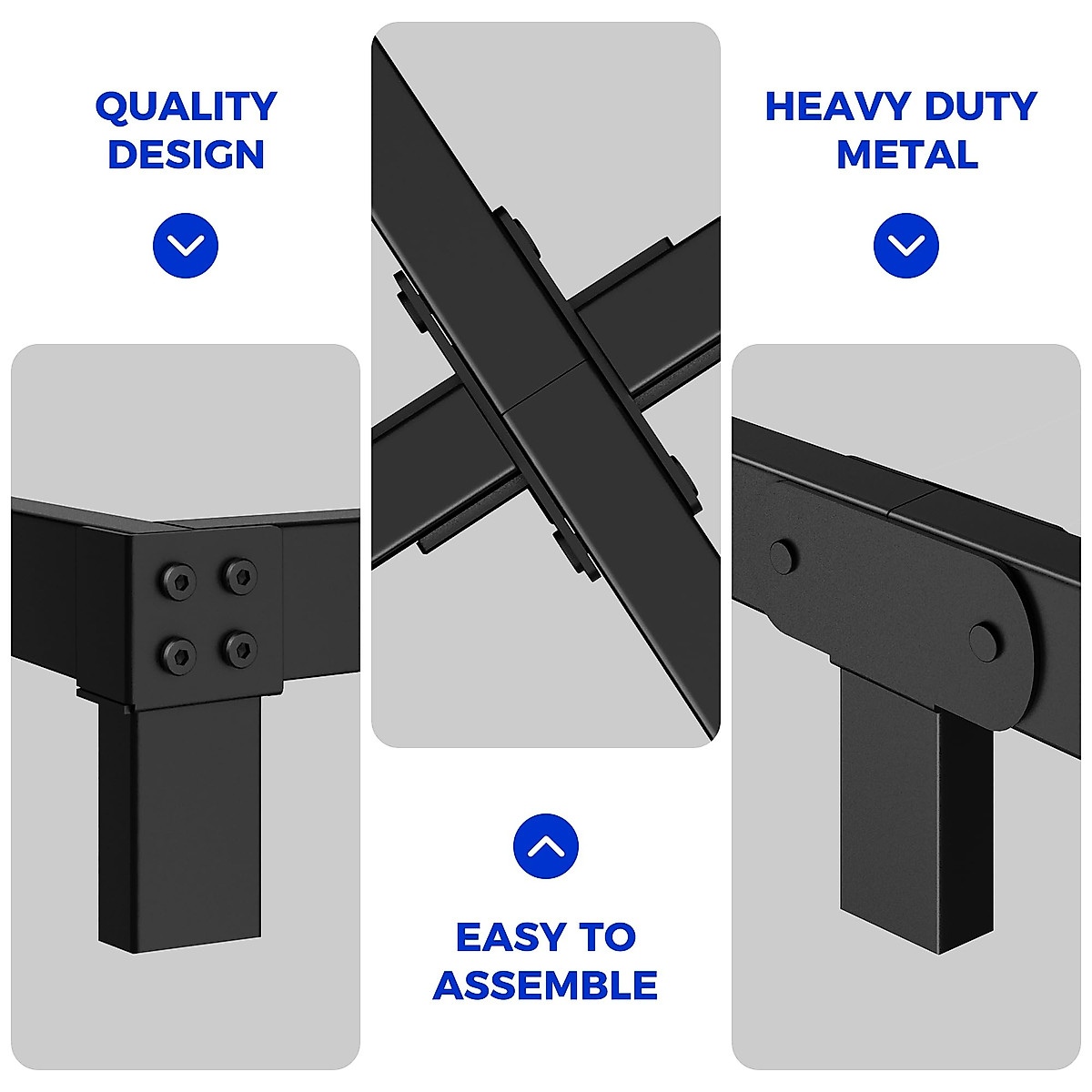 QUALITY DESIGN

HEAVY DUTY METAL

EASY TO ASSEMBLE