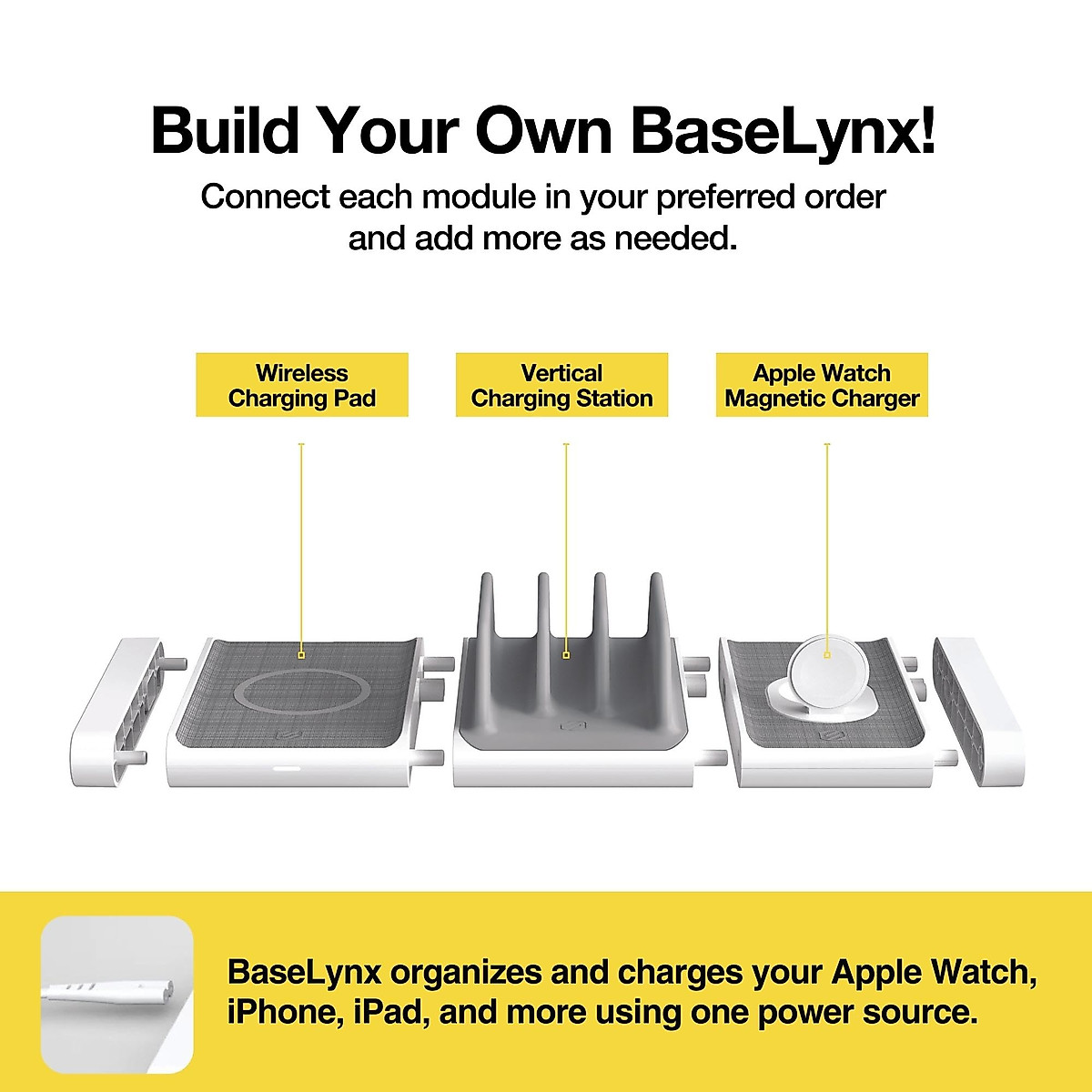 Build Your Own BaseLynx!

Connect each module in your preferred order and add more as needed.

Wireless Charging Pad

Vertical Charging Station

Apple Watch Magnetic Charger

BaseLynx organizes and charges your Apple Watch, iPhone, iPad, and more using one power source.