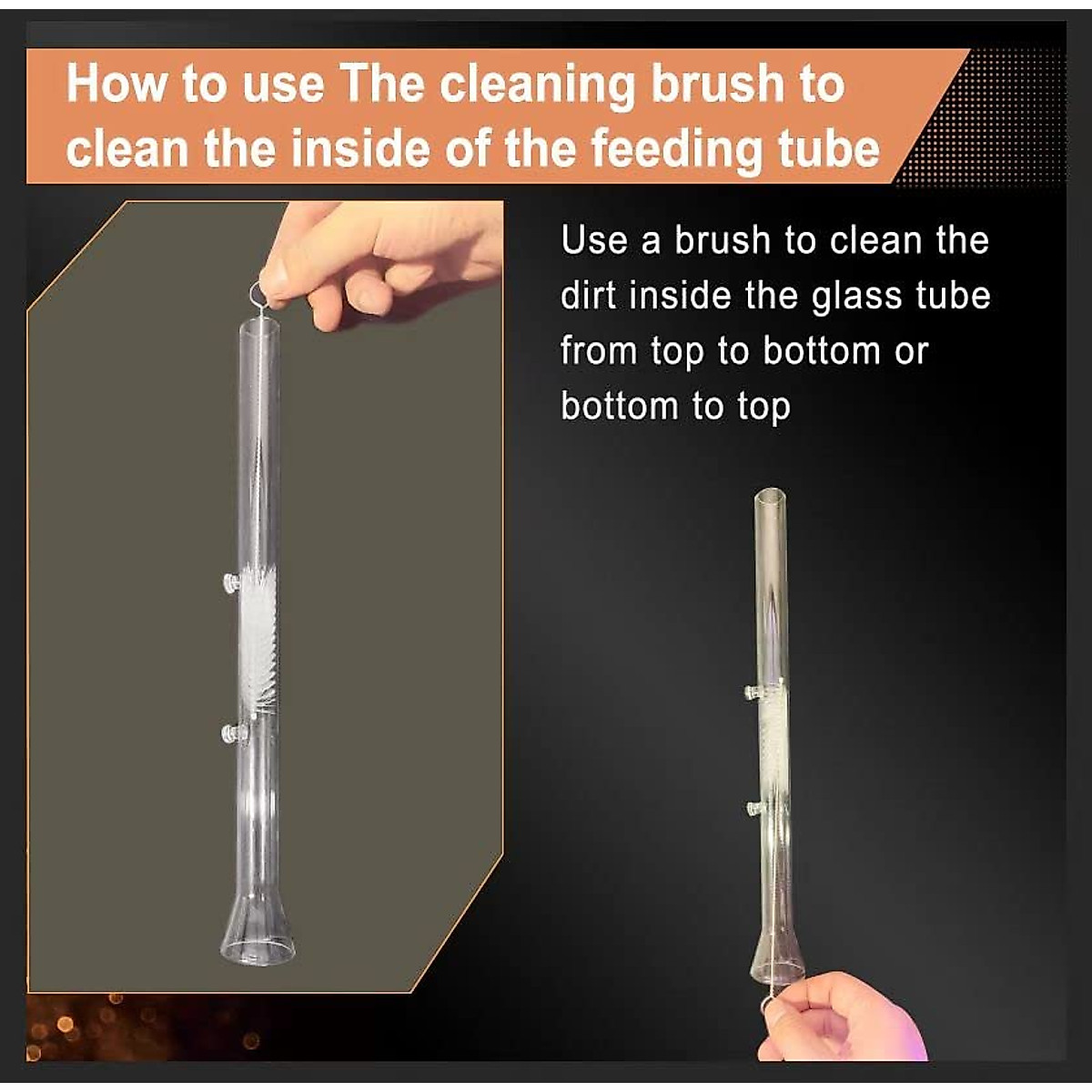 How to use The cleaning brush to clean the inside of the feeding tube

Use a brush to clean the dirt inside the glass tube from top to bottom or bottom to top