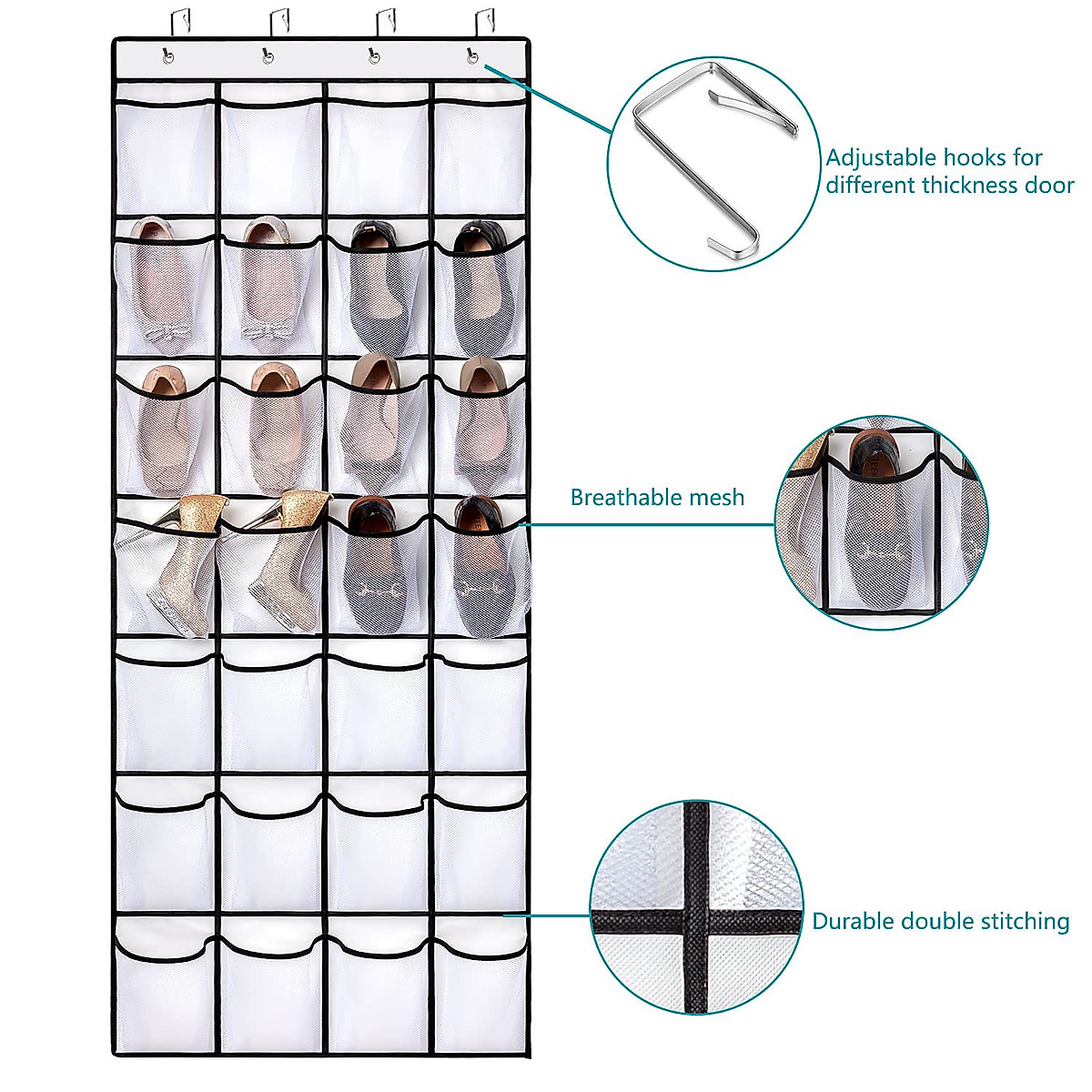 Adjustable hooks for different thickness door

Breathable mesh

Durable double stitching