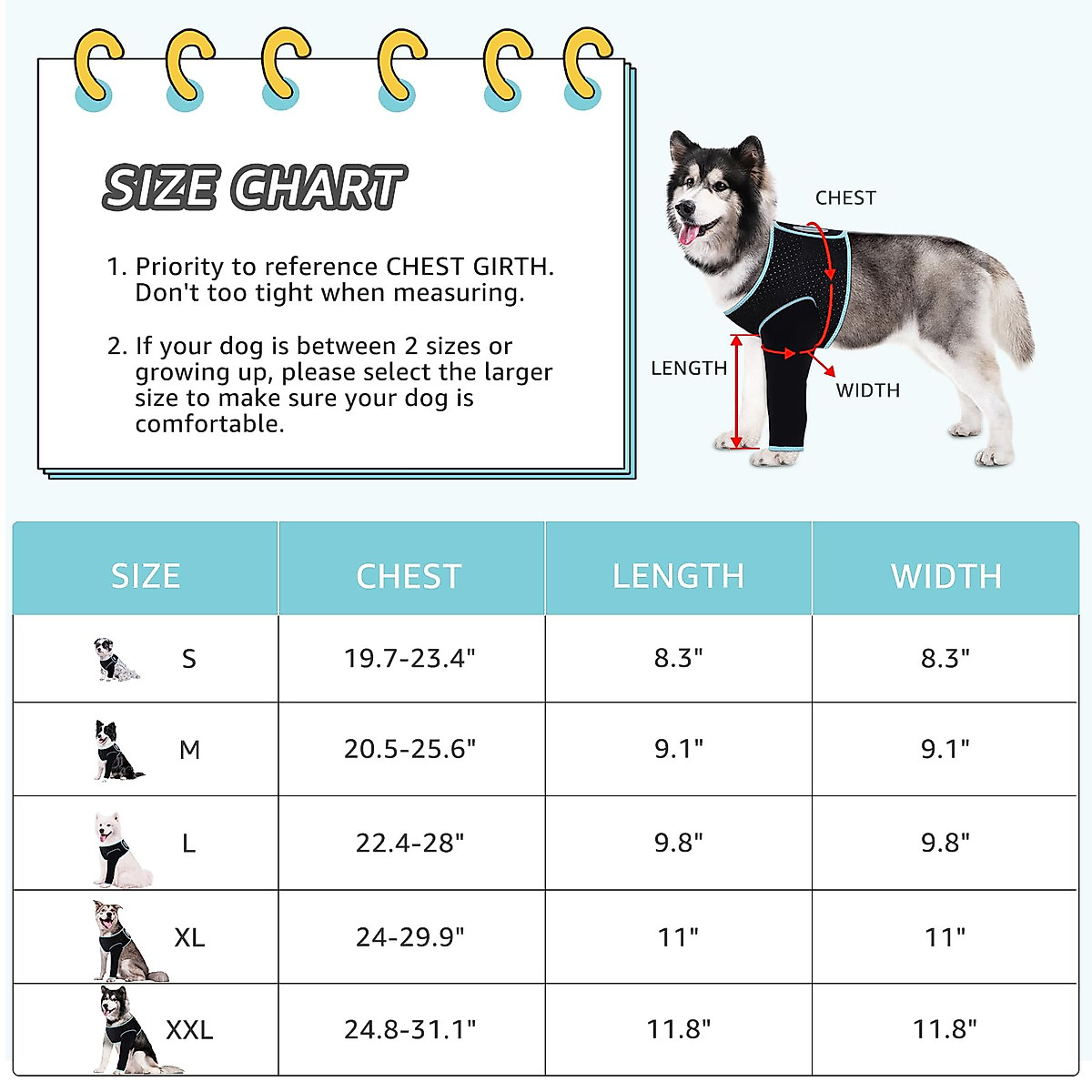 SIZE CHART

1. Priority to reference CHEST GIRTH. Don't too tight when measuring.

2. If your dog is between 2 sizes or growing up, please select the larger size to make sure your dog is comfortable.

CHEST

LENGTH

WIDTH

| SIZE | CHEST | LENGTH | WIDTH |
|---|---|---|---|
| S | 19.7-23.4" | 8.3" | 8.3" |
| M | 20.5-25.6" | 9.1" | 9.1" |
| L | 22.4-28" | 9.8" | 9.8" |
| XL | 24-29.9" | 11" | 11" |
| XXL | 24.8-31.1" | 11.8" | 11.8" |