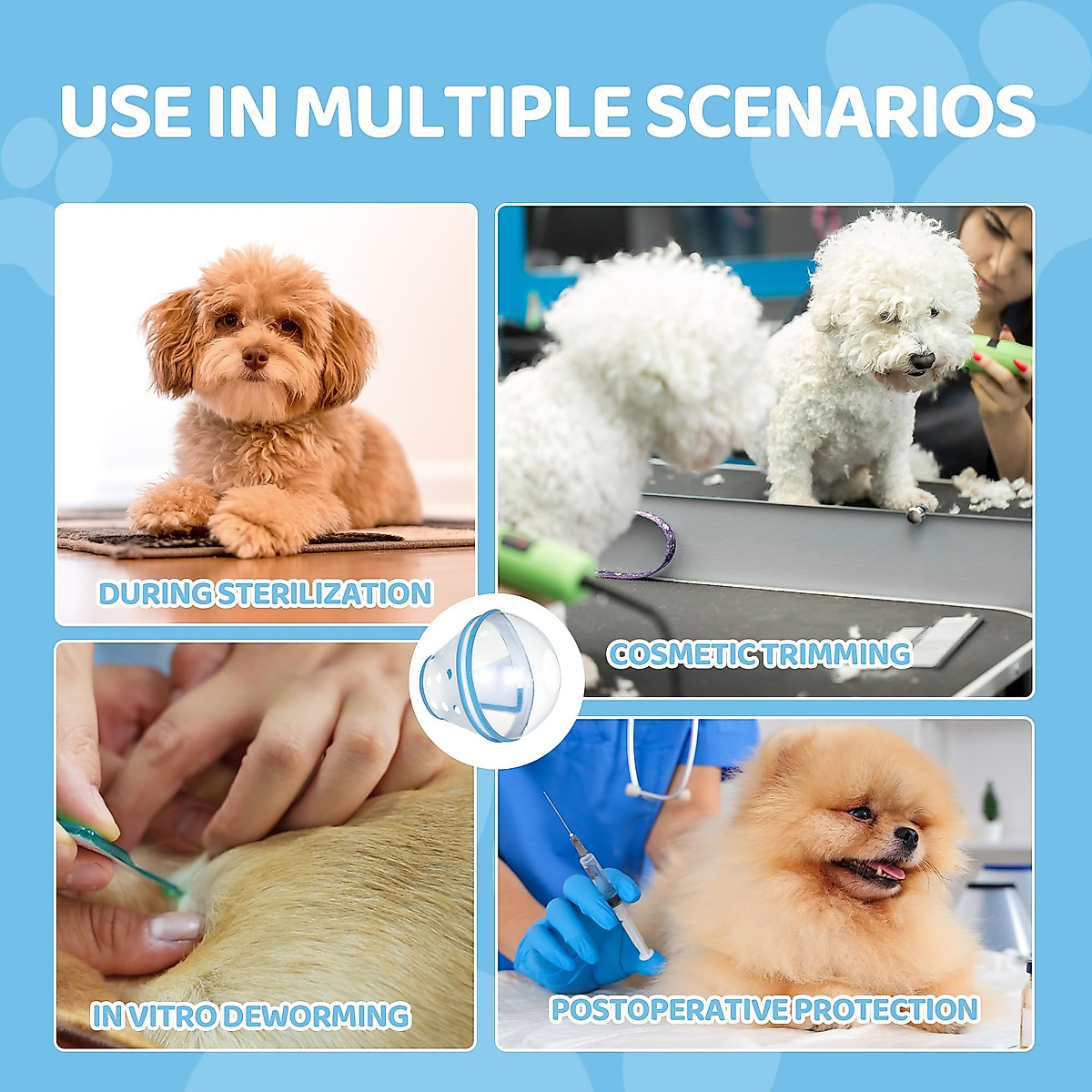 USE IN MULTIPLE SCENARIOS

DURING STERILIZATION

COSMETIC TRIMMING

IN VITRO DEWORMING

POSTOPERATIVE PROTECTION