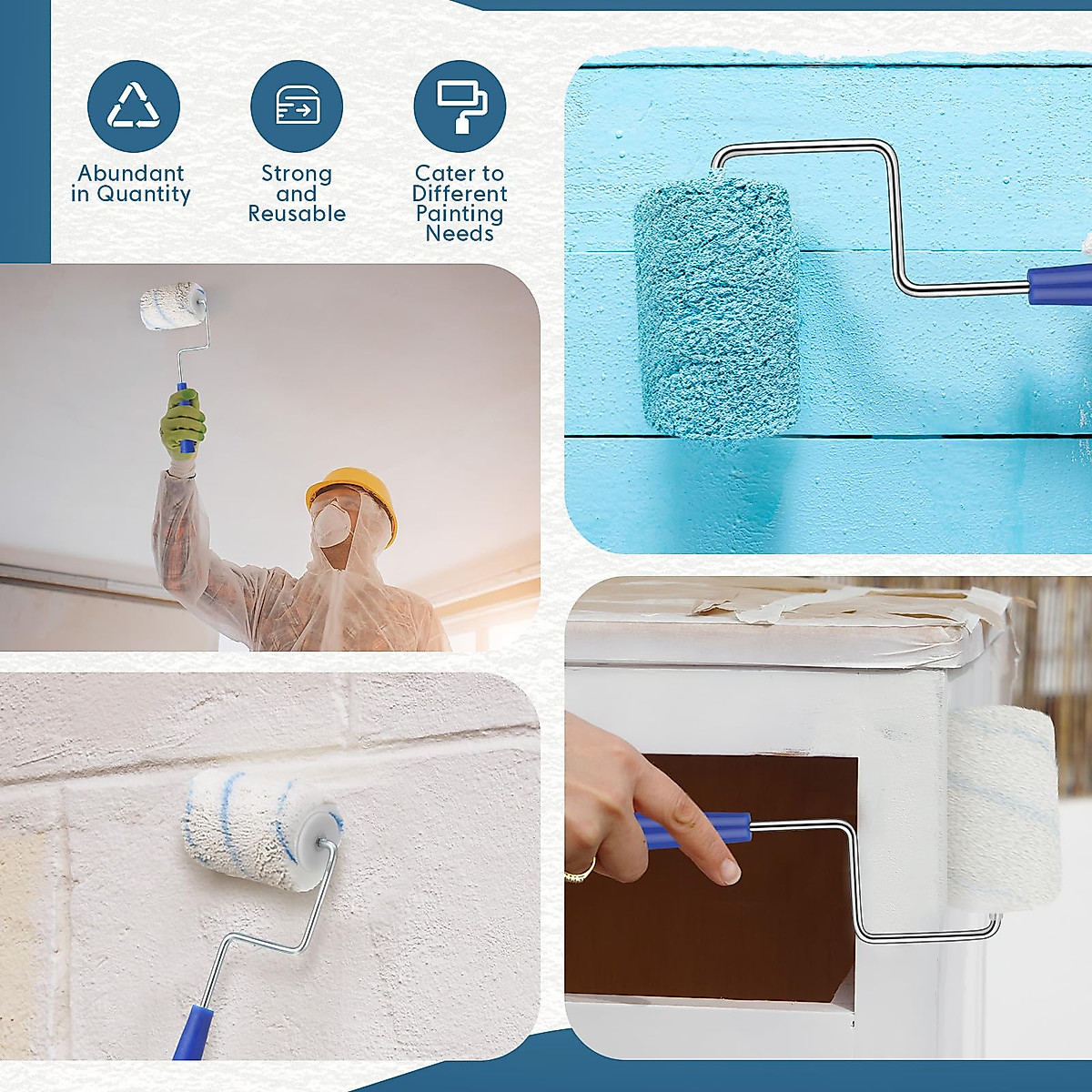 Abundant in Quantity

Strong and Reusable

Cater to Different Painting Needs