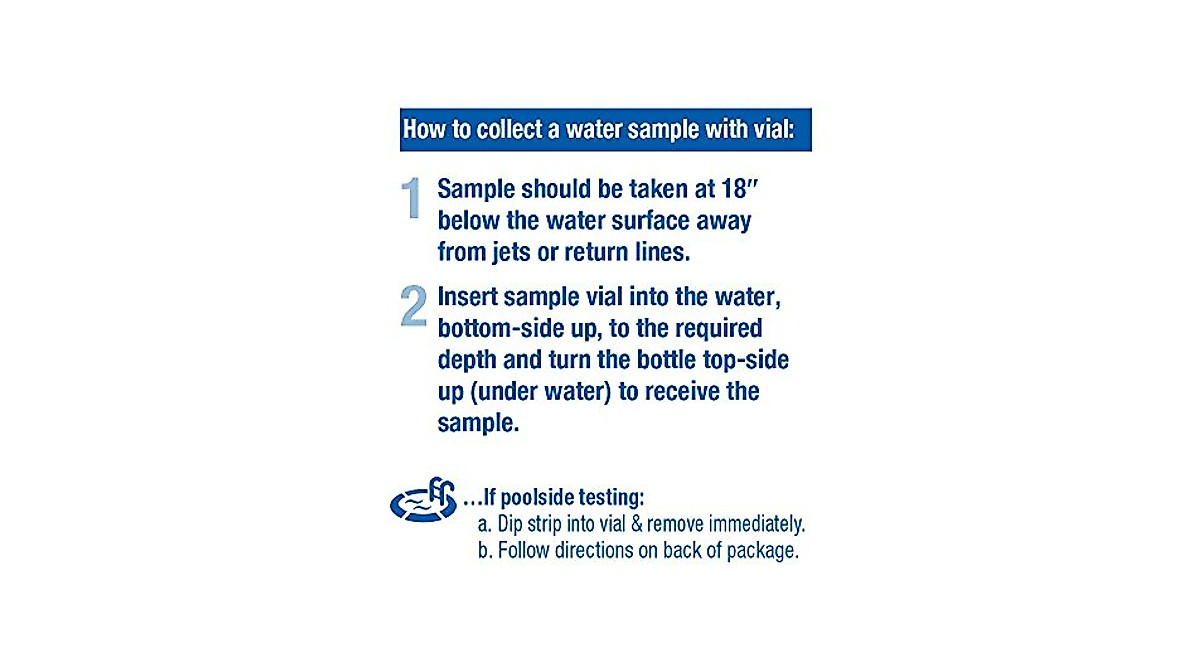 How to collect a water sample with vial:

1 Sample should be taken at 18″ below the water surface away from jets or return lines.

2 Insert sample vial into the water, bottom-side up, to the required depth and turn the bottle top-side up (under water) to receive the sample.

...If poolside testing:
a. Dip strip into vial & remove immediately.
b. Follow directions on back of package.