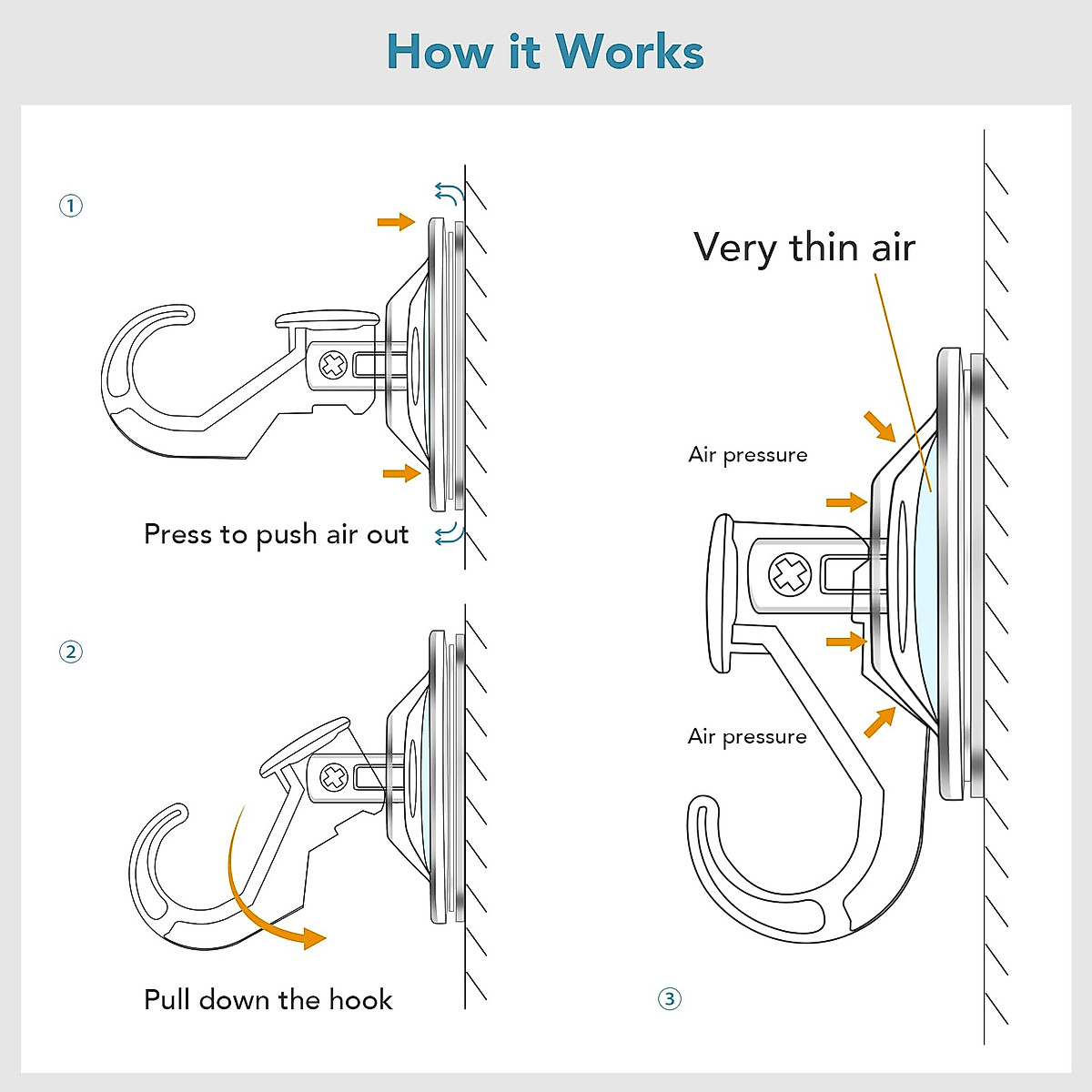 How it Works

①

Press to push air out

②

Pull down the hook

Very thin air

Air pressure

Air pressure

③