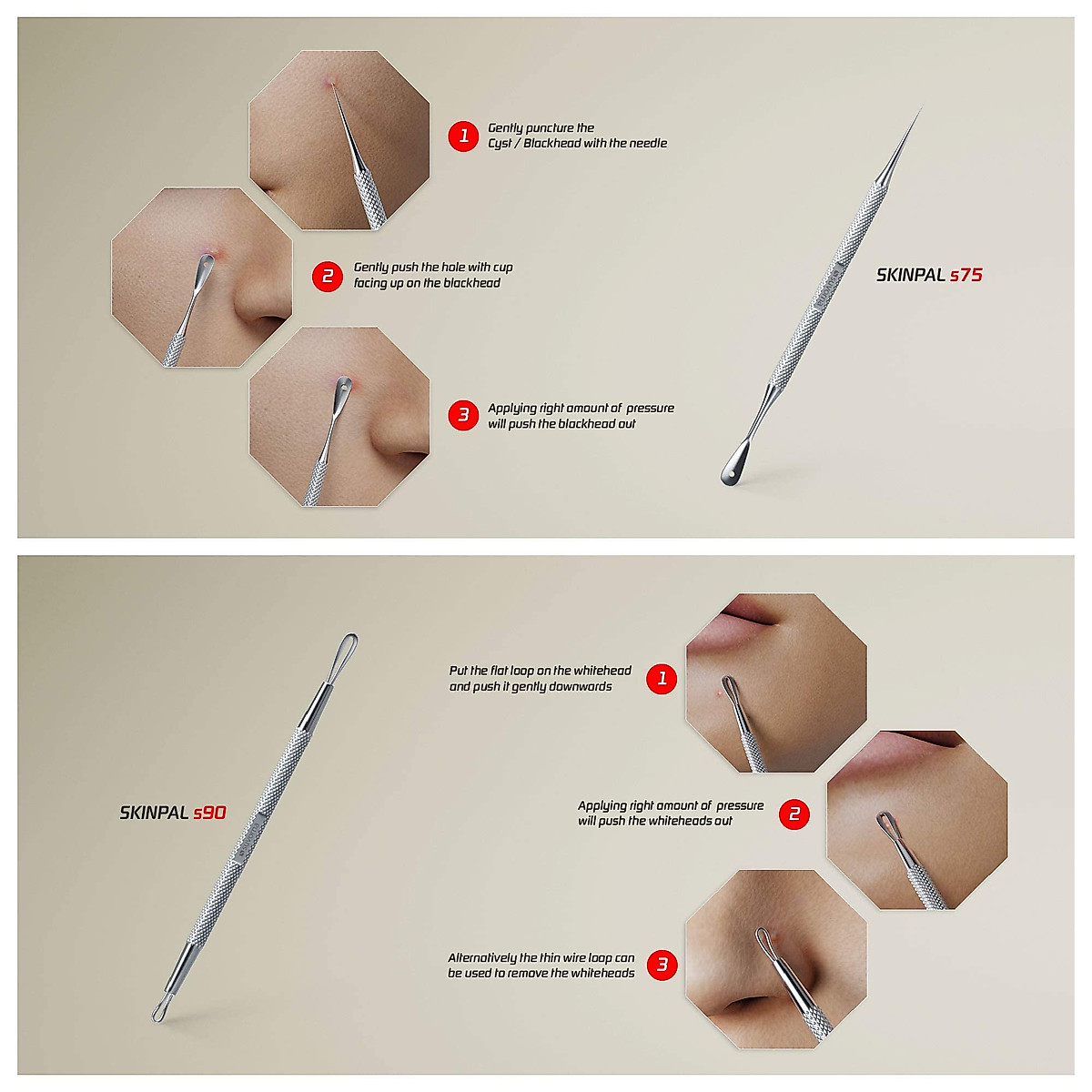 1 Gently puncture the Cyst / Blackhead with the needle

2 Gently push the hole with cup facing up on the blackhead

3 Applying right amount of pressure will push the blackhead out

SKINPAL s75

SKINPAL s90

Put the flat loop on the whitehead and push it gently downwards 1

Applying right amount of pressure will push the whiteheads out 2

Alternatively the thin wire loop can be used to remove the whiteheads 3