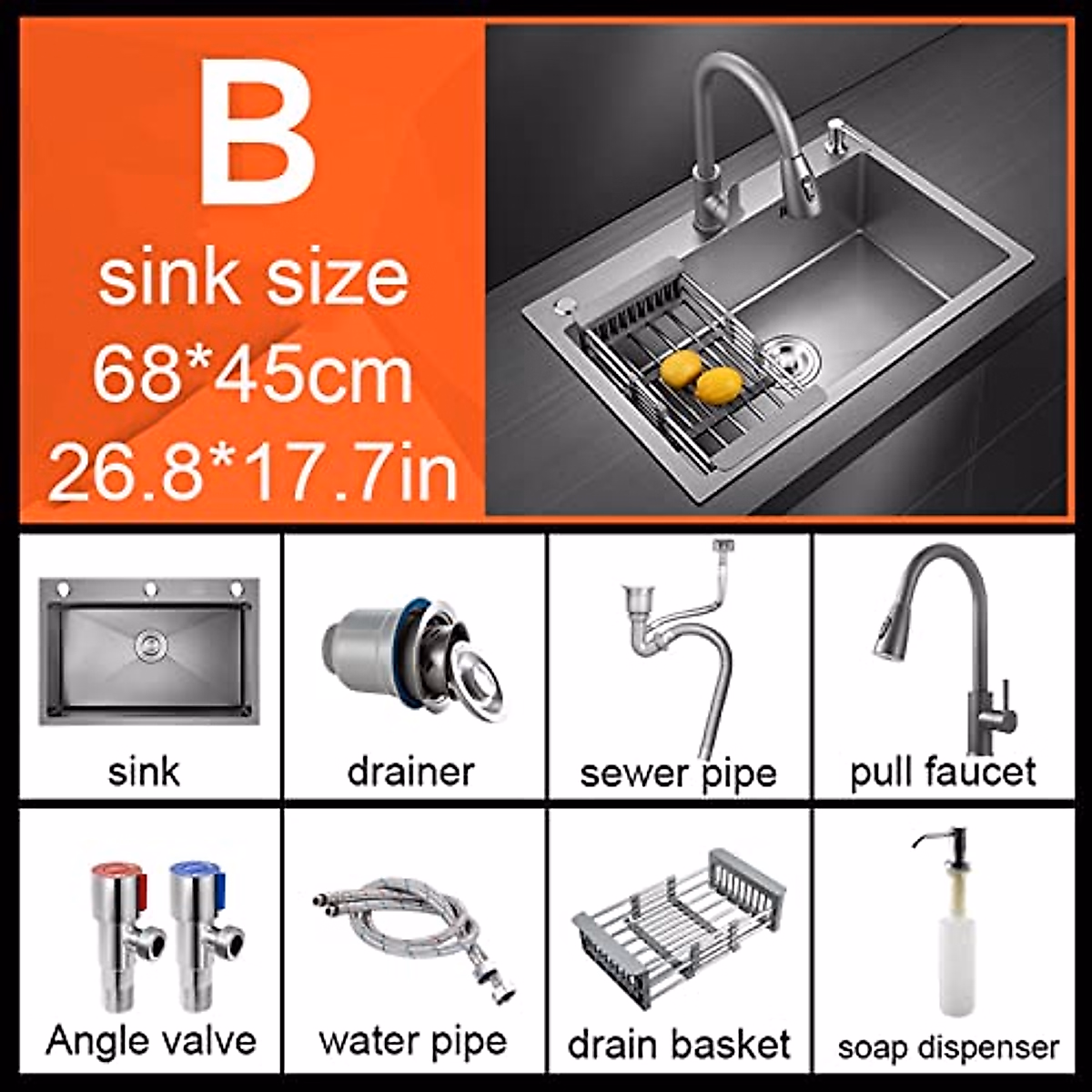 B
sink size
68*45cm
26.8*17.7in

sink
drainer
sewer pipe
pull faucet

Angle valve
water pipe
drain basket
soap dispenser