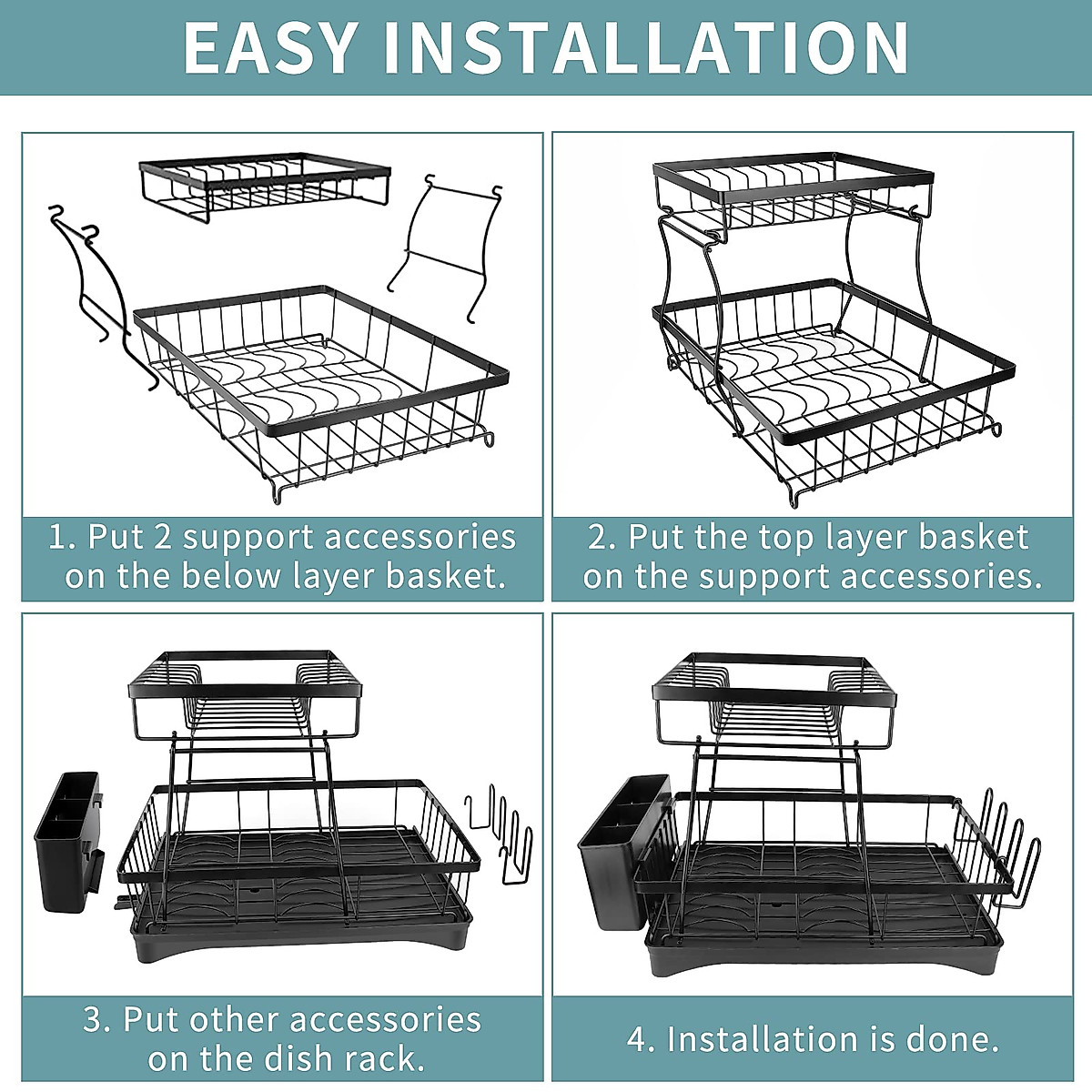 EASY INSTALLATION

1. Put 2 support accessories on the below layer basket.

2. Put the top layer basket on the support accessories.

3. Put other accessories on the dish rack.

4. Installation is done.