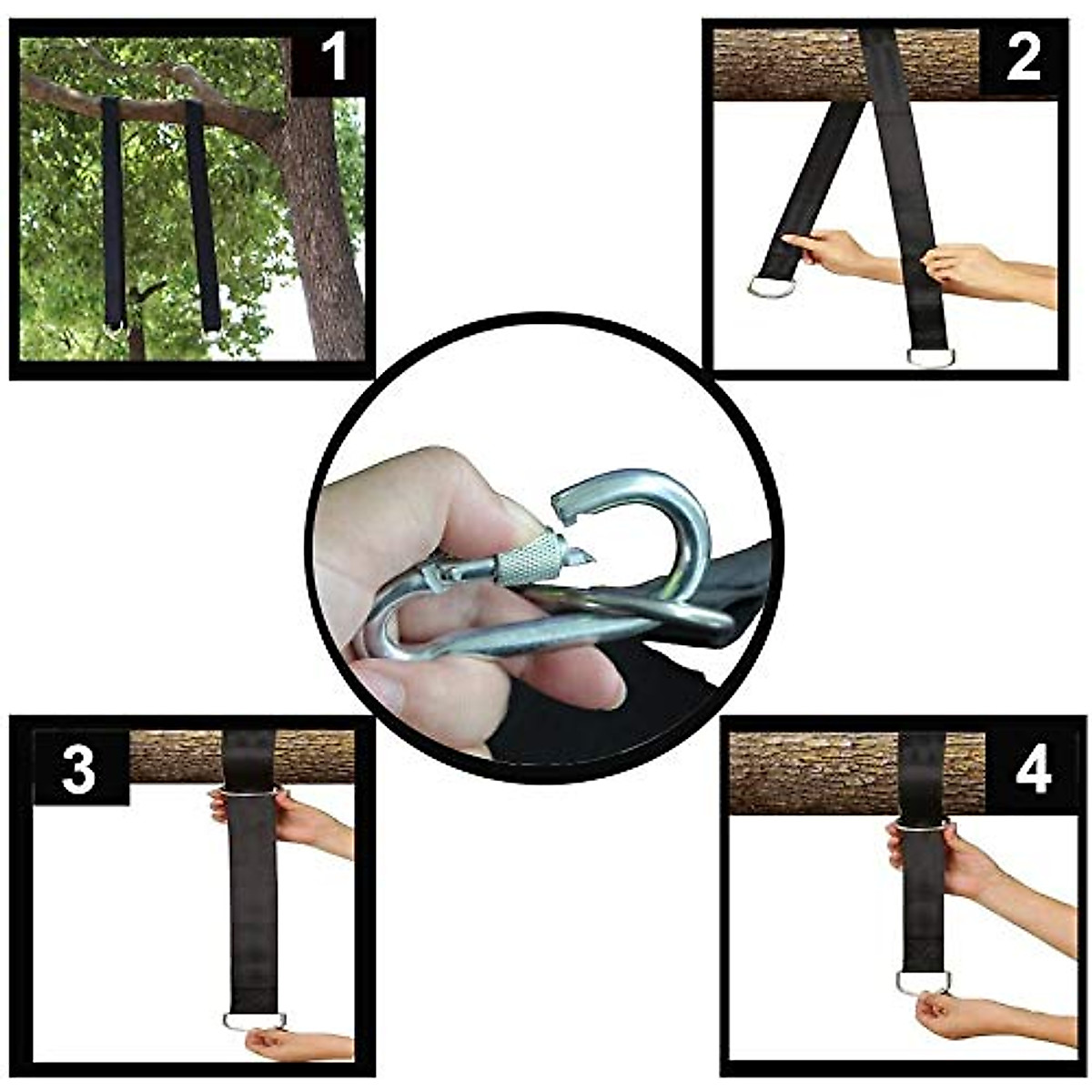 1

2

3

4