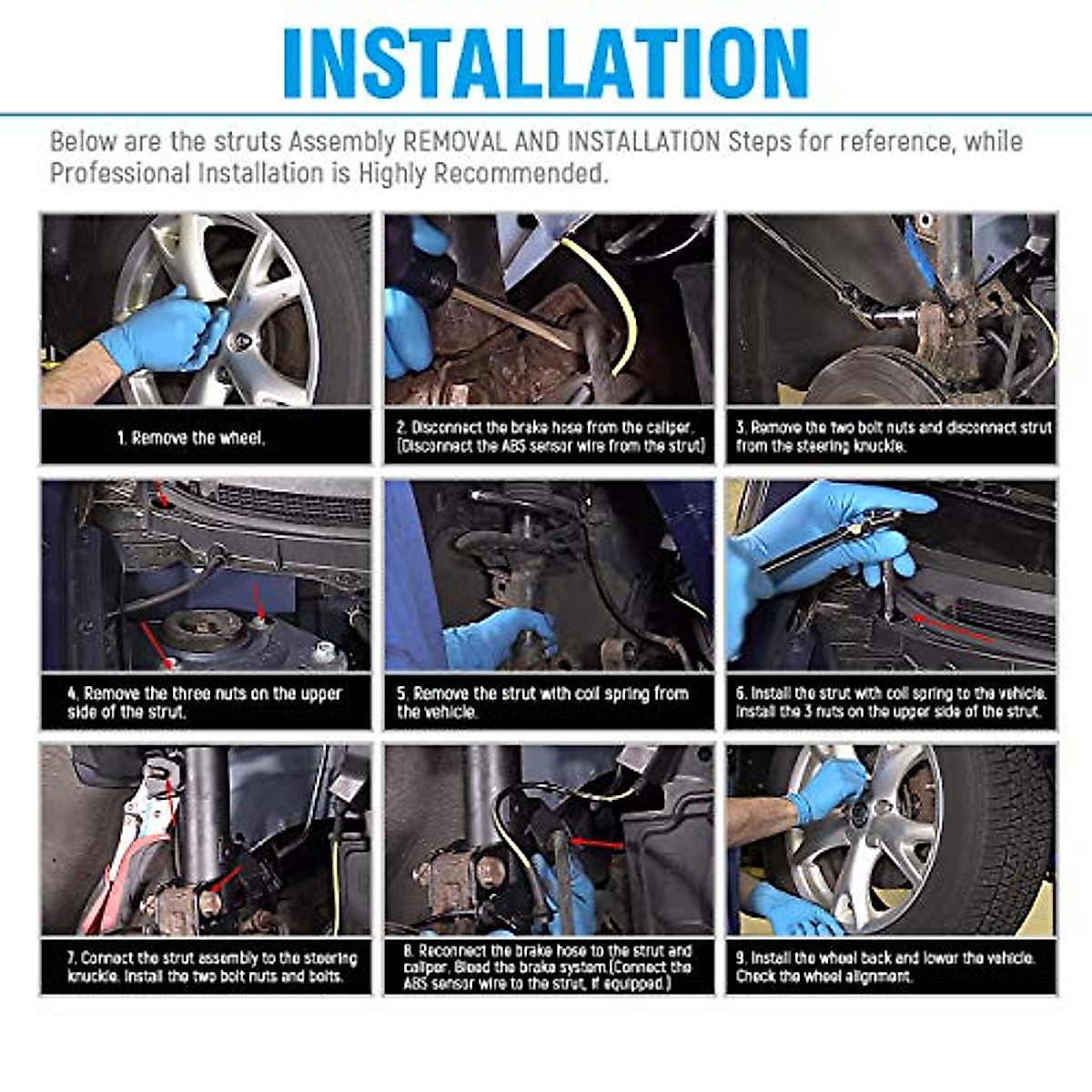 INSTALLATION

Below are the struts Assembly REMOVAL AND INSTALLATION Steps for reference, while Professional Installation is Highly Recommended.

1. Remove the wheel.

2. Disconnect the brake hose from the caliper. (Disconnect the ABS sensor wire from the strut)

3. Remove the two bolt nuts and disconnect strut from the steering knuckle.

4. Remove the three nuts on the upper side of the strut.

5. Remove the strut with coil spring from the vehicle.

6. Install the strut with coil spring to the vehicle. Install the 3 nuts on the upper side of the strut.

7. Connect the strut assembly to the steering knuckle. Install the two bolt nuts and bolts.

8. Reconnect the brake hose to the strut and caliper. Bleed the brake system.(Connect the ABS sensor wire to the strut, if equipped.)

9. Install the wheel back and lower the vehicle. Check the wheel alignment.