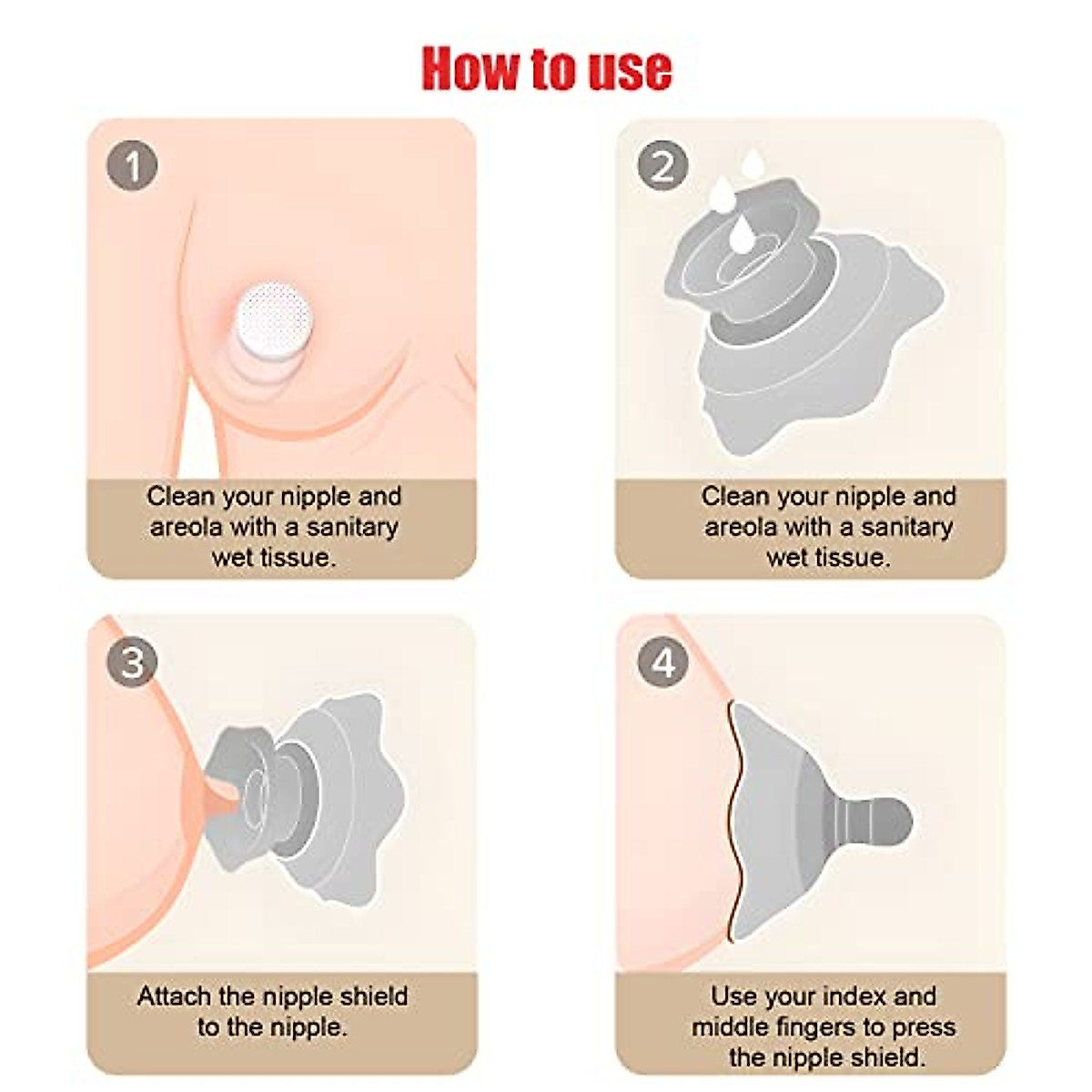 How to use

1

Clean your nipple and areola with a sanitary wet tissue.

2

Clean your nipple and areola with a sanitary wet tissue.

3

Attach the nipple shield to the nipple.

4

Use your index and middle fingers to press the nipple shield.