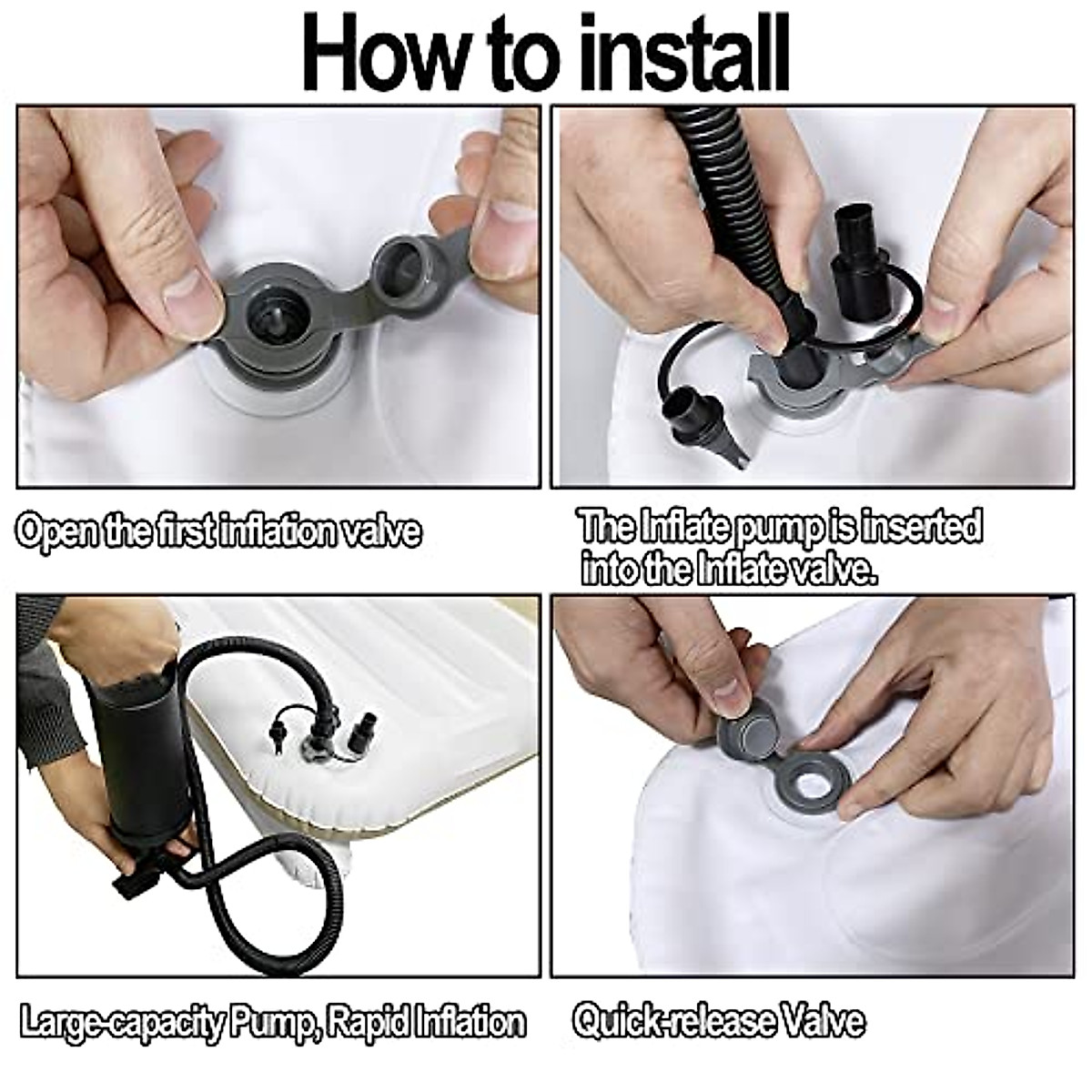 How to install

Open the first inflation valve

The Inflate pump is inserted into the Inflate valve.

Large-capacity Pump, Rapid Inflation

Quick-release Valve