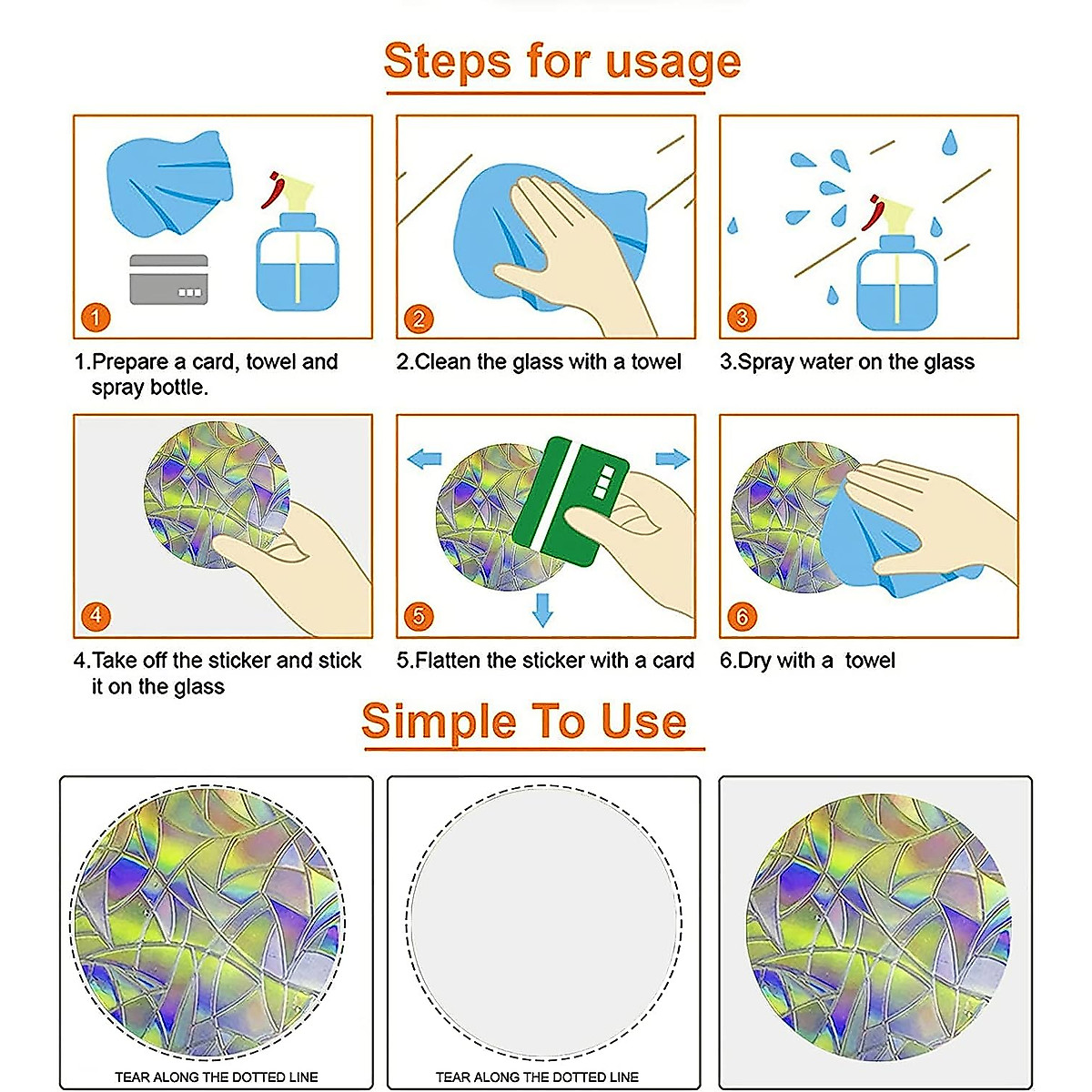 Steps for usage

1

1.Prepare a card, towel and spray bottle.

2

2.Clean the glass with a towel

3

3.Spray water on the glass

4

4.Take off the sticker and stick it on the glass

5

5.Flatten the sticker with a card

6

6.Dry with a towel

Simple To Use

TEAR ALONG THE DOTTED LINE

TEAR ALONG THE DOTTED LINE