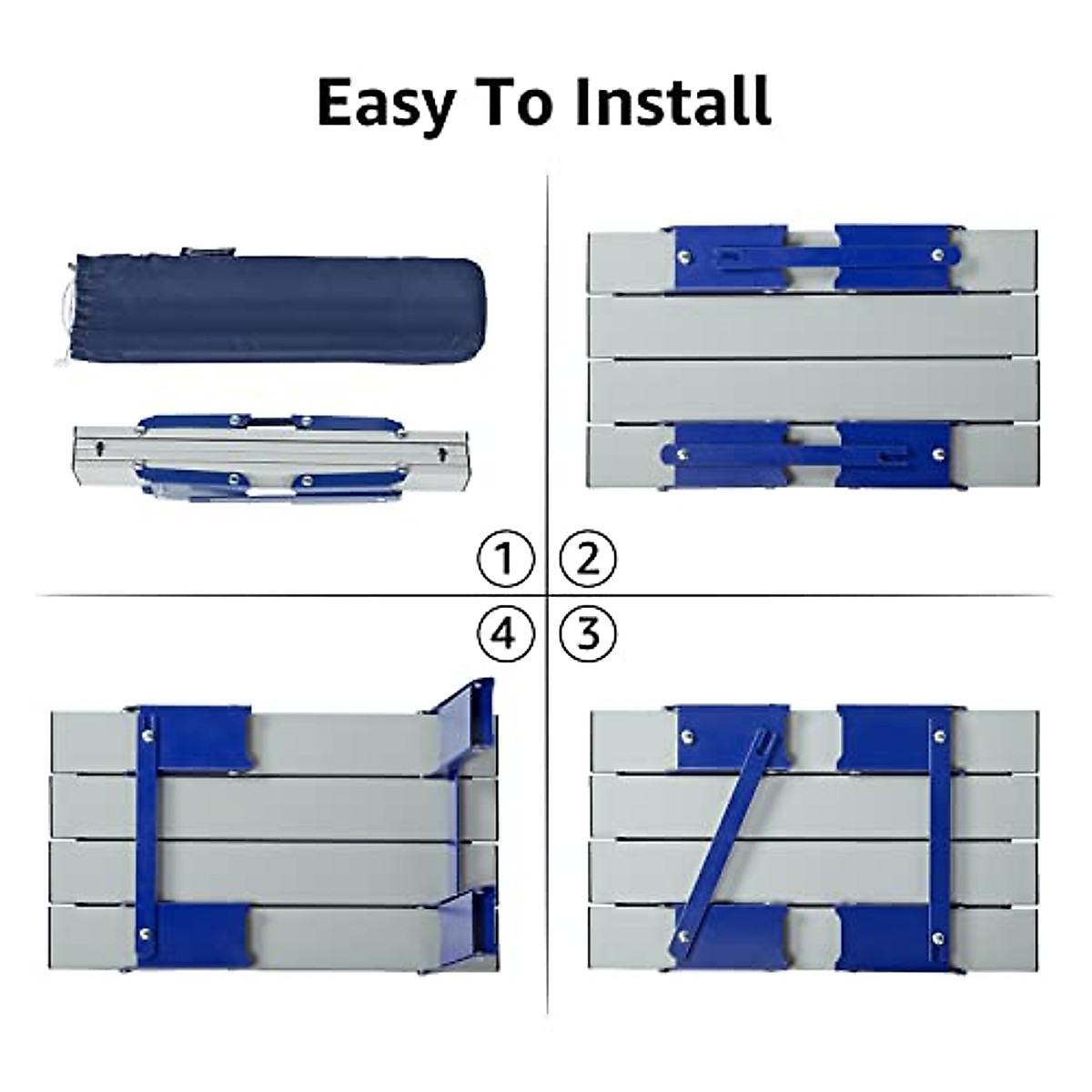 Easy To Install

①

②

④

③