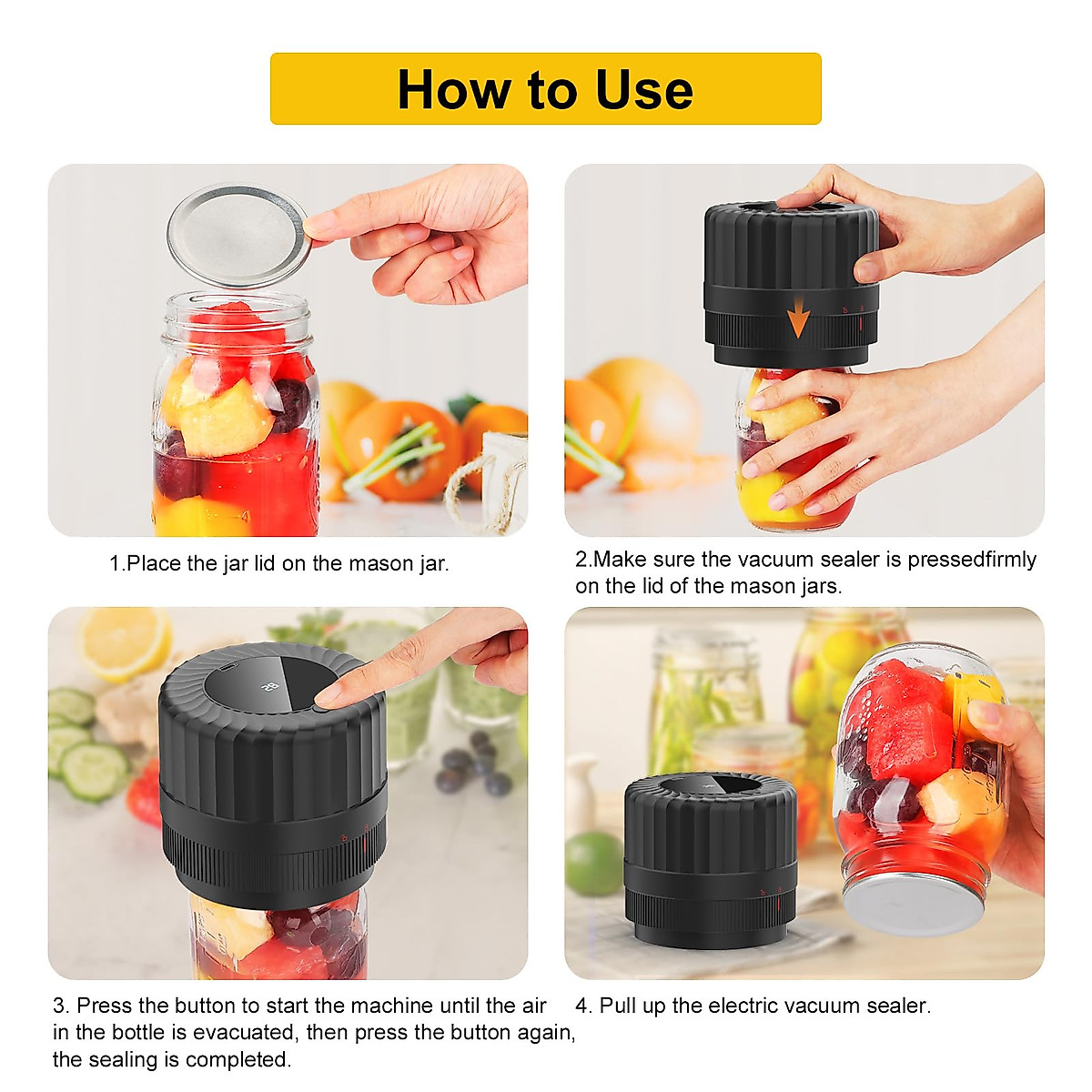 How to Use

1.Place the jar lid on the mason jar.

2.Make sure the vacuum sealer is pressedfirmly on the lid of the mason jars.

3. Press the button to start the machine until the air in the bottle is evacuated, then press the button again, the sealing is completed.

4. Pull up the electric vacuum sealer.