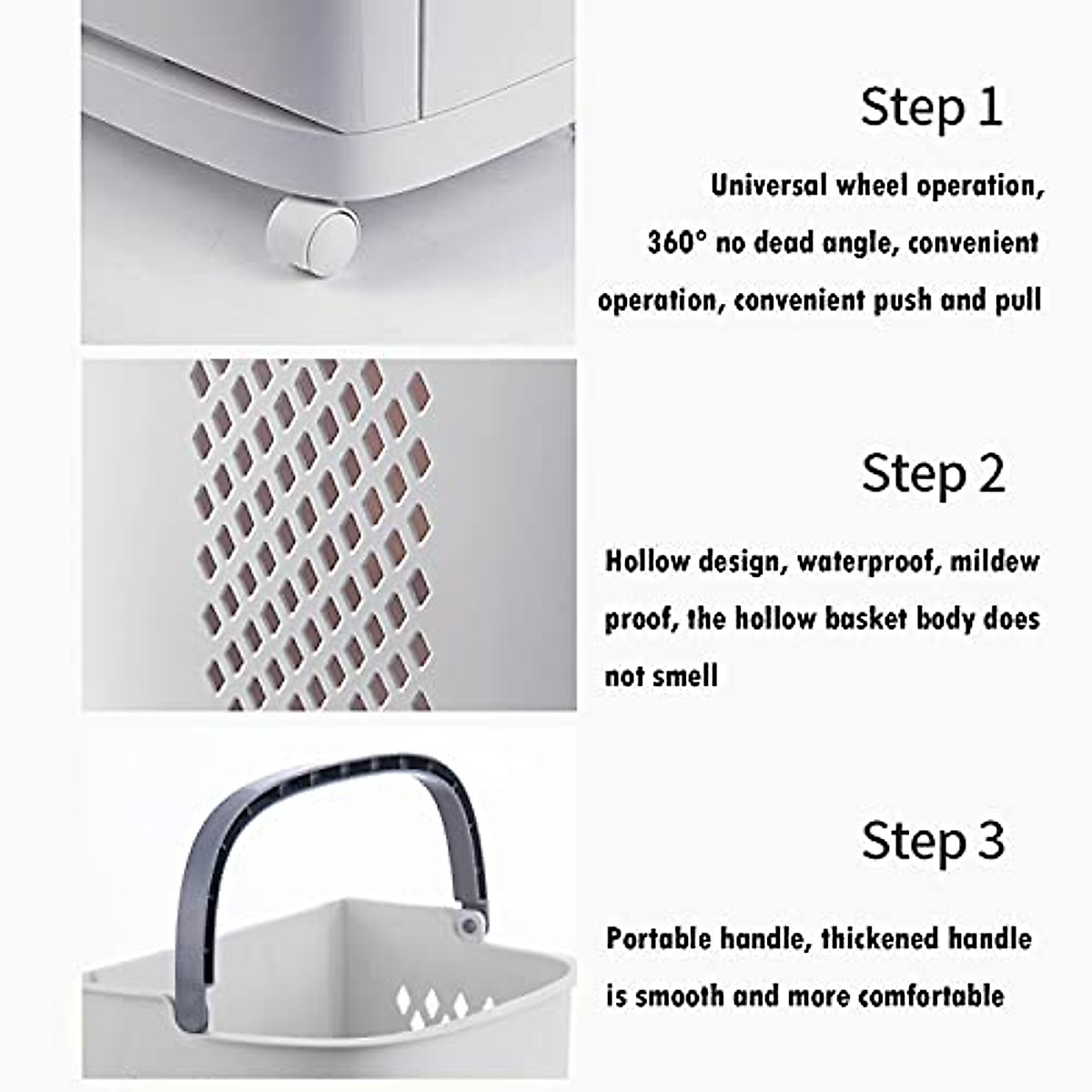 Step 1

Universal wheel operation, 360° no dead angle, convenient operation, convenient push and pull

Step 2

Hollow design, waterproof, mildew proof, the hollow basket body does not smell

Step 3

Portable handle, thickened handle is smooth and more comfortable