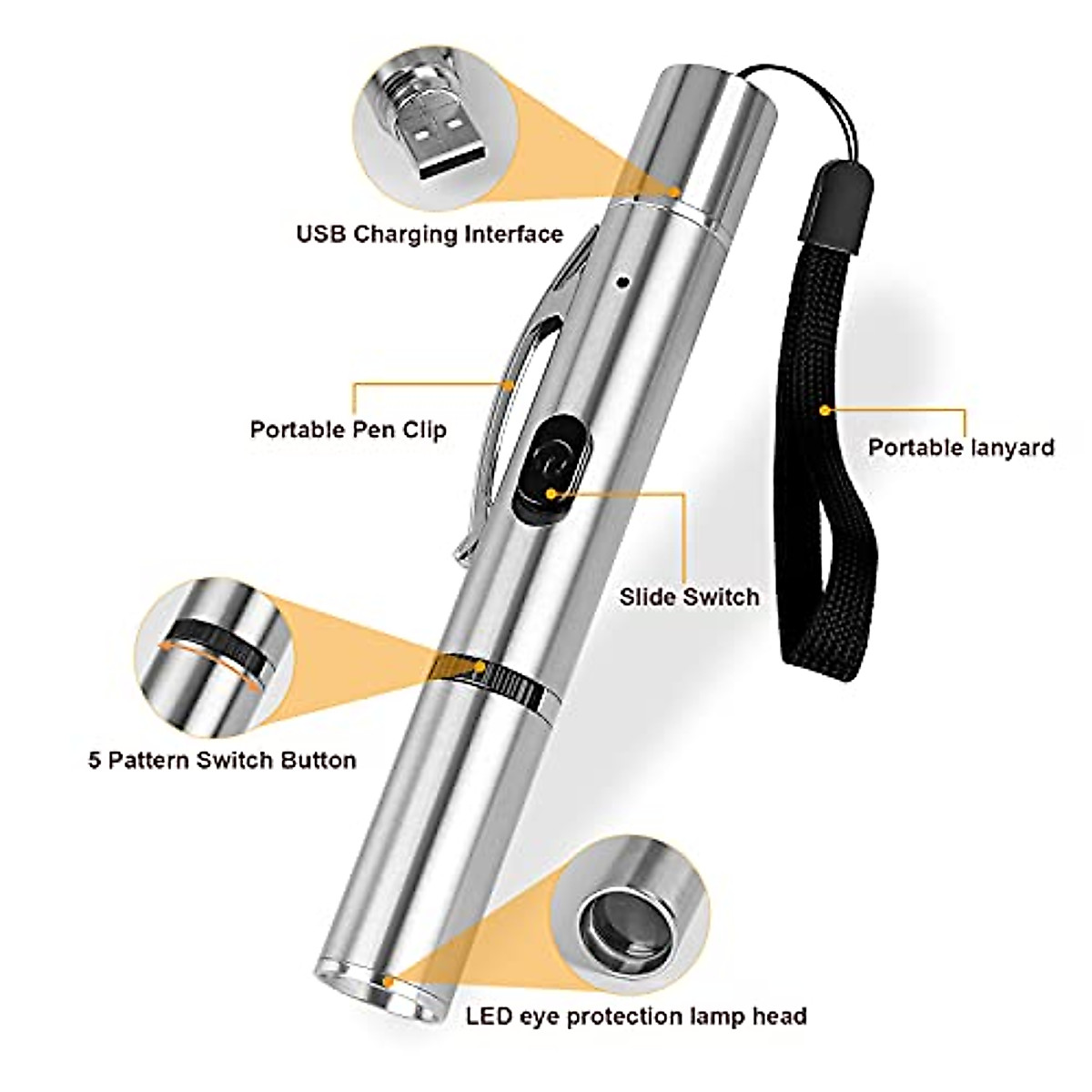 USB Charging Interface

Portable Pen Clip

Portable lanyard

Slide Switch

5 Pattern Switch Button

LED eye protection lamp head