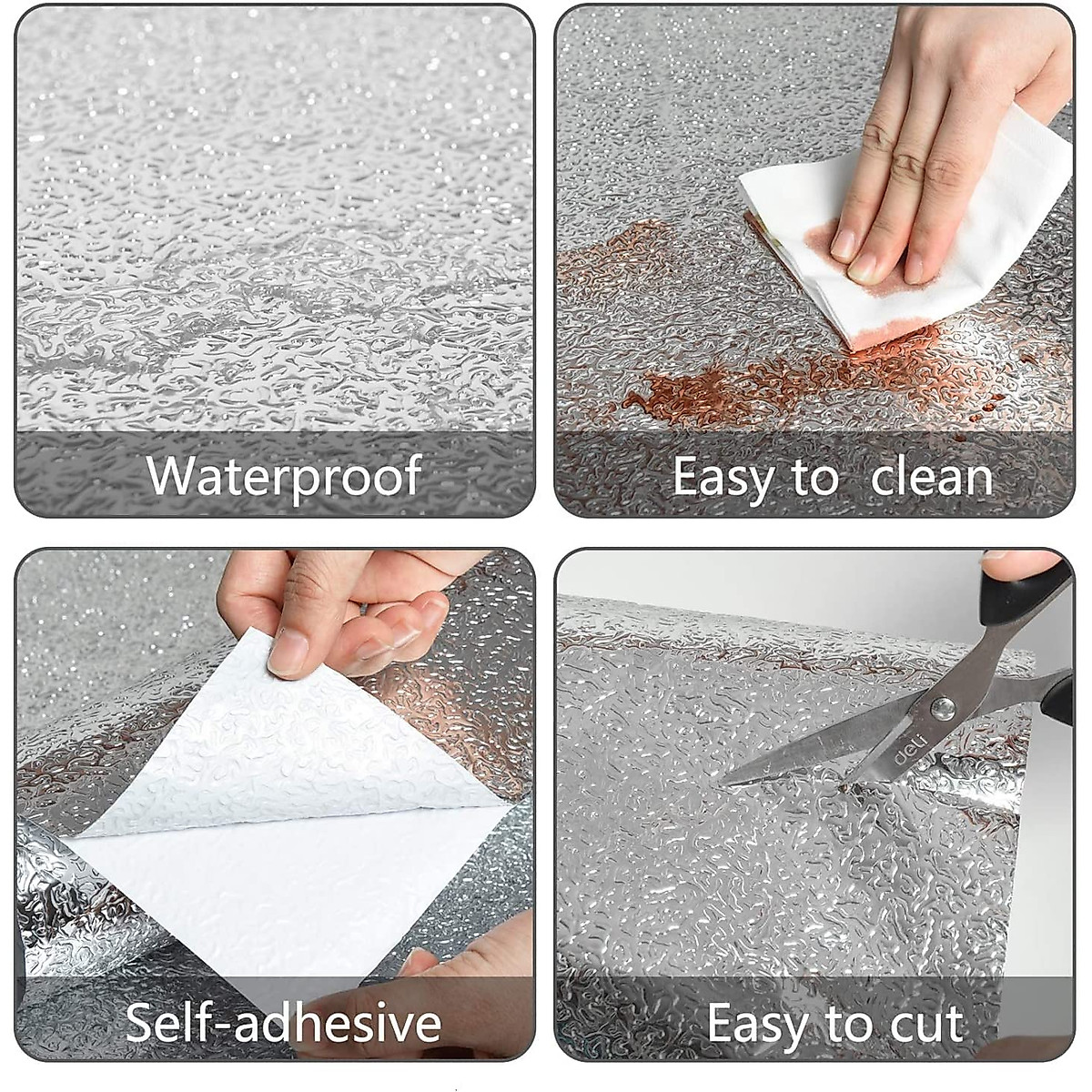 Waterproof

Easy to clean

Self-adhesive

deli

Easy to cut