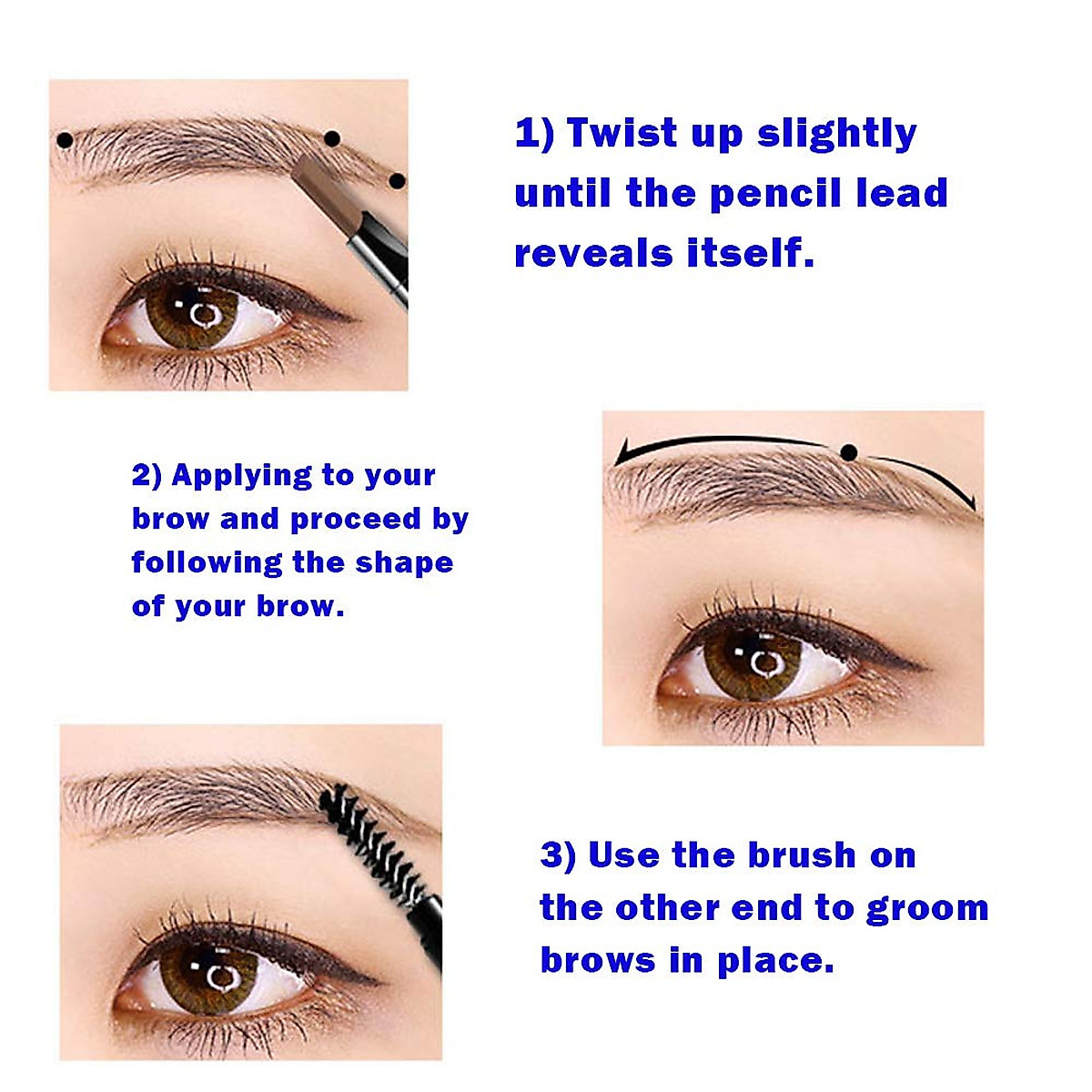 1) Twist up slightly until the pencil lead reveals itself.

2) Applying to your brow and proceed by following the shape of your brow.

3) Use the brush on the other end to groom brows in place.