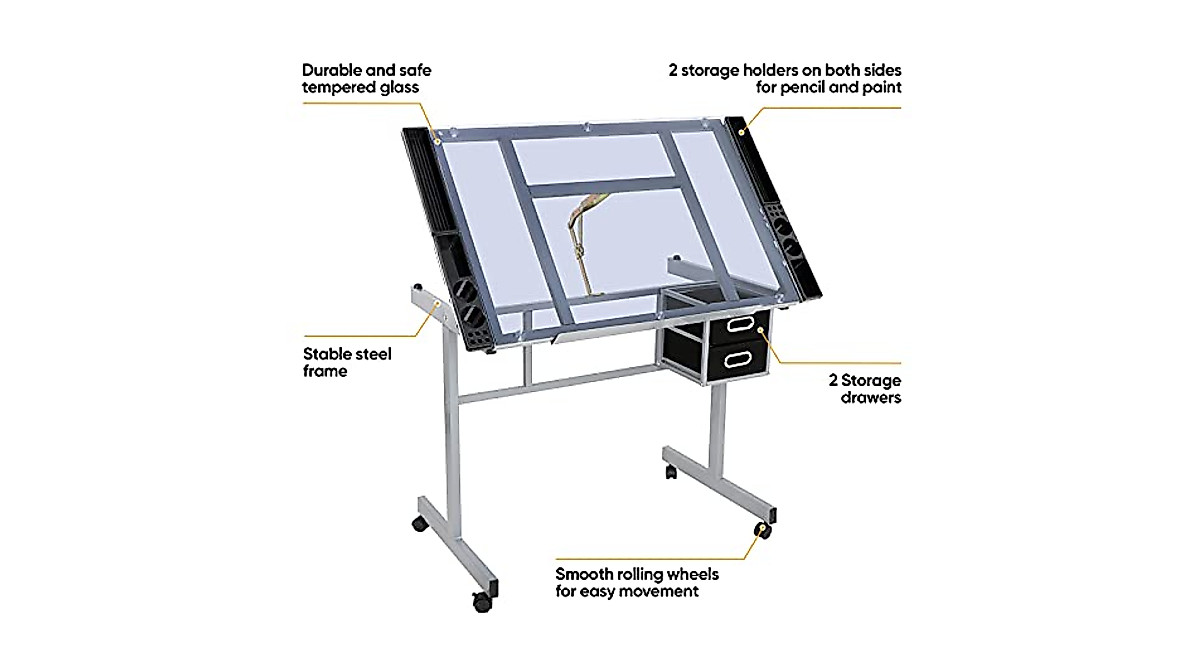 Durable and safe tempered glass

2 storage holders on both sides for pencil and paint

Stable steel frame

2 Storage drawers

Smooth rolling wheels for easy movement