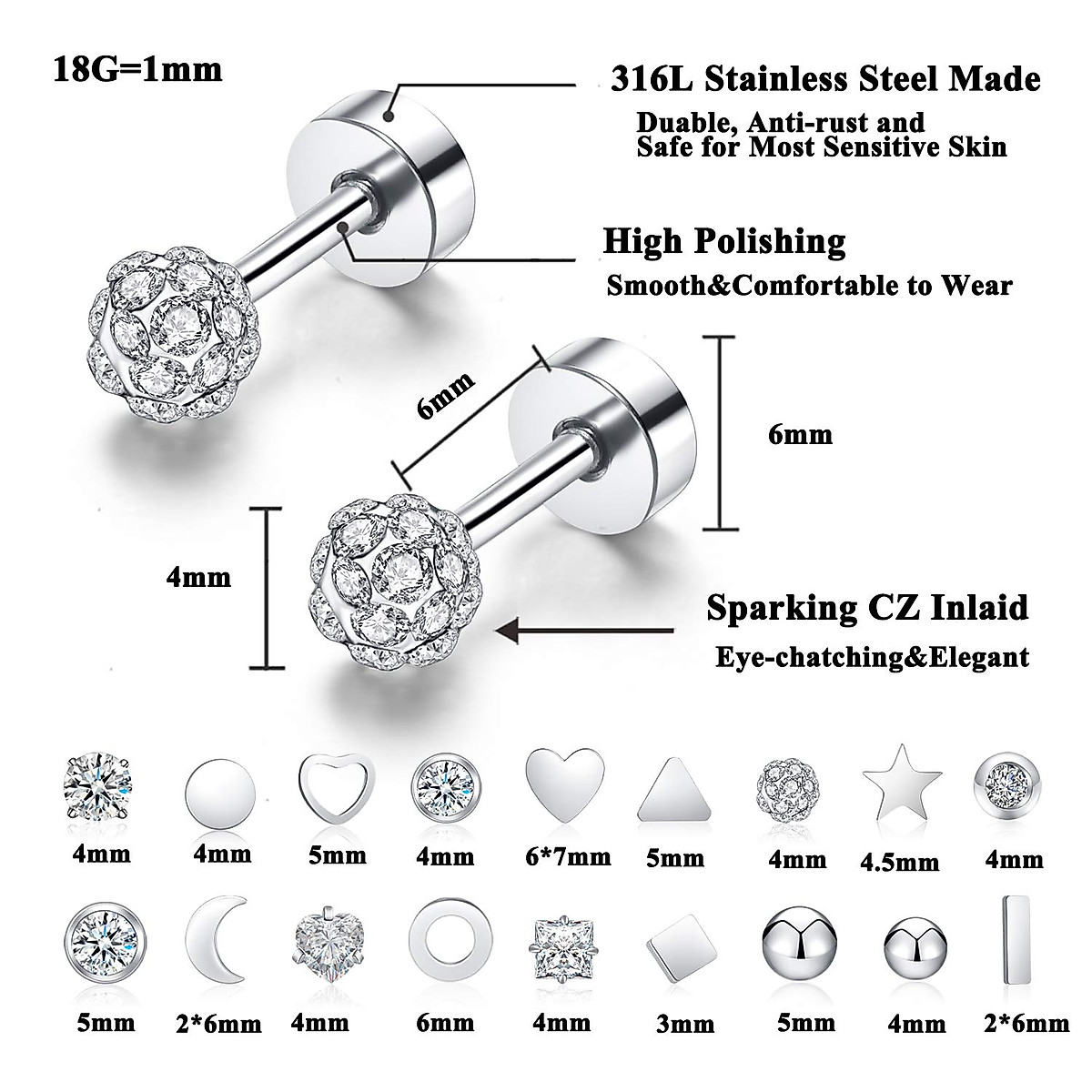 18G=1mm

316L Stainless Steel Made
Duable, Anti-rust and
Safe for Most Sensitive Skin

High Polishing
Smooth&Comfortable to Wear

6mm

6mm

4mm

Sparking CZ Inlaid
Eye-chatching&Elegant

4mm 4mm 5mm 4mm 6*7mm 5mm 4mm 4.5mm 4mm

5mm 2*6mm 4mm 6mm 4mm 3mm 5mm 4mm 2*6mm