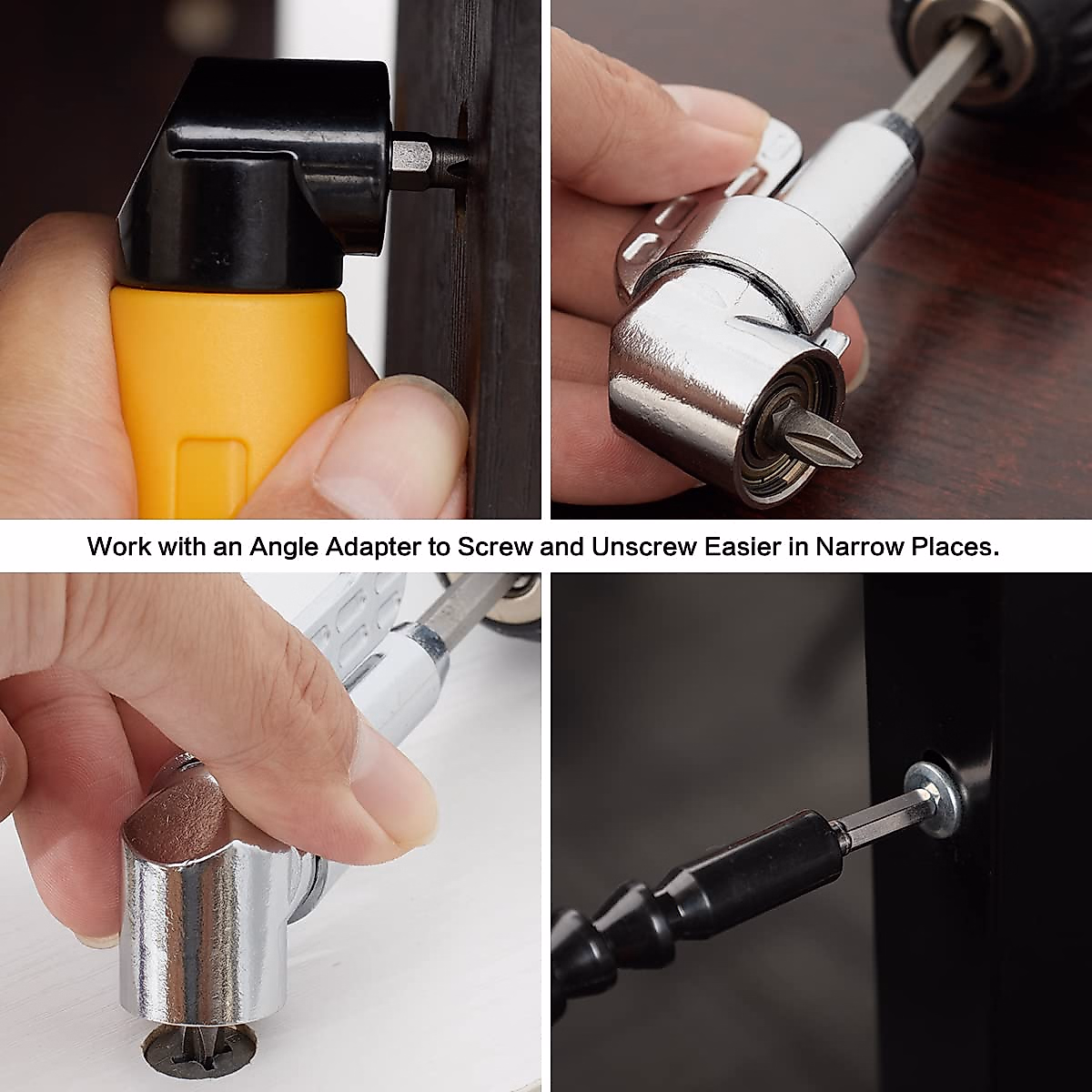 Work with an Angle Adapter to Screw and Unscrew Easier in Narrow Places.