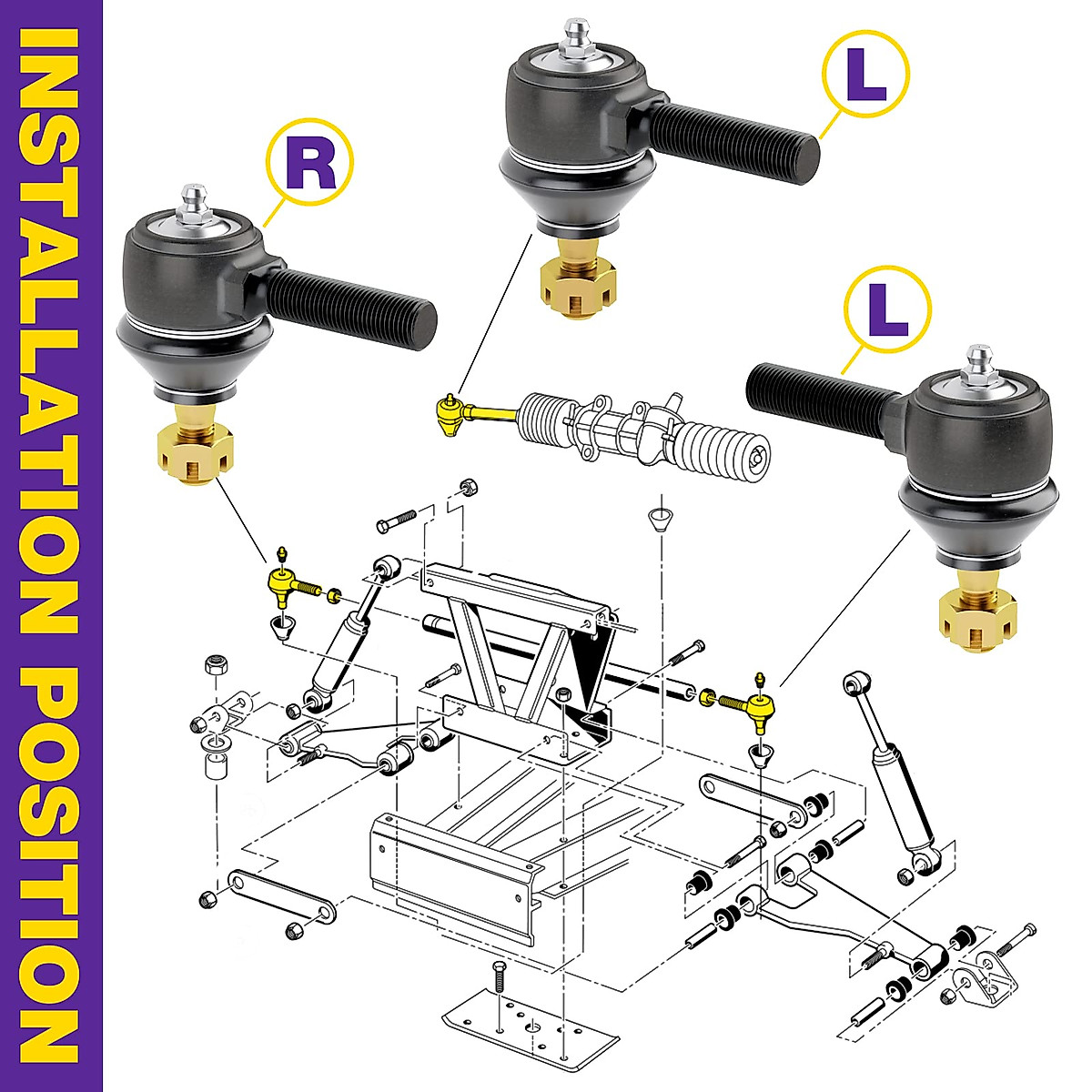 INSTALLATION POSITION

R

L

L