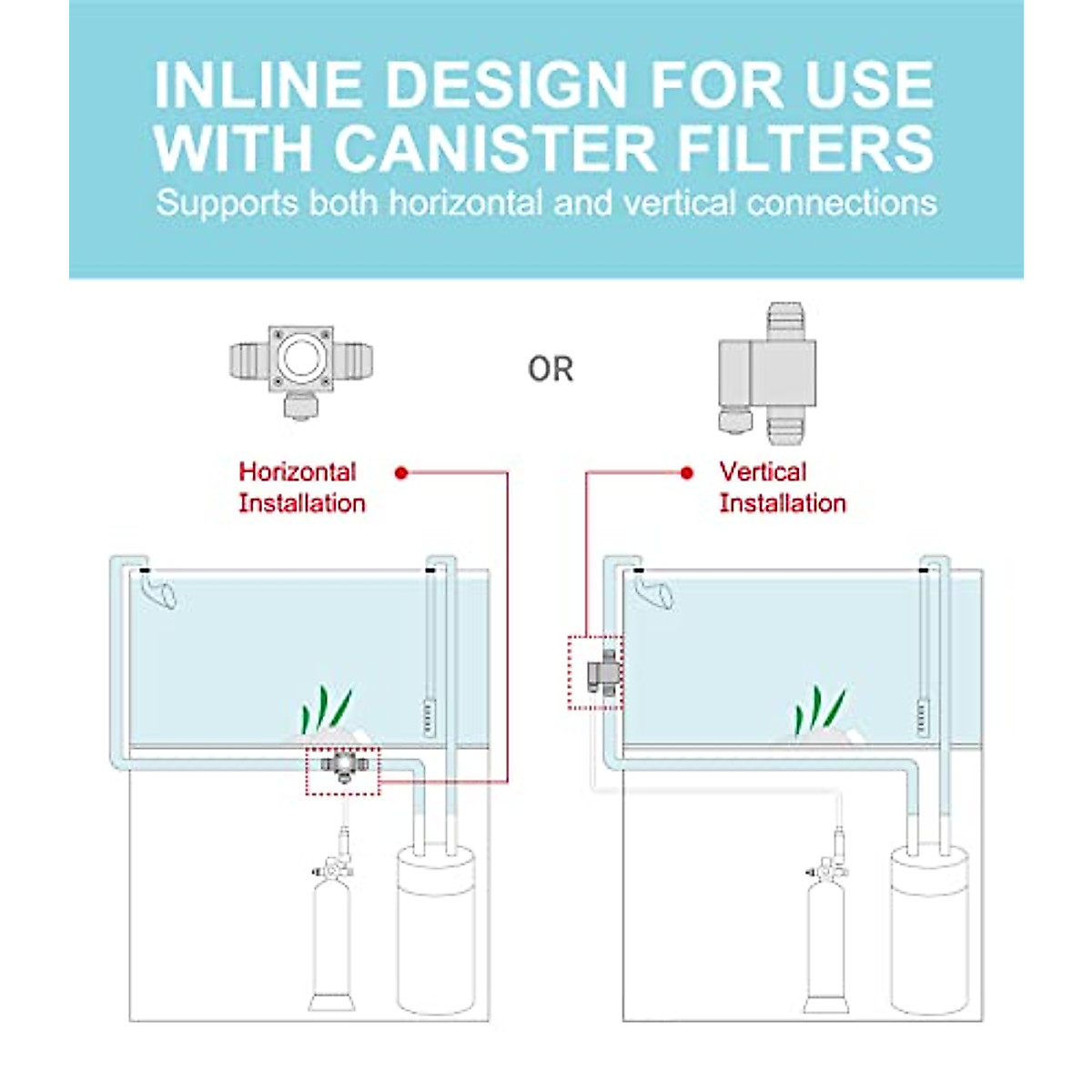 INLINE DESIGN FOR USE WITH CANISTER FILTERS
Supports both horizontal and vertical connections

OR

Horizontal Installation

Vertical Installation