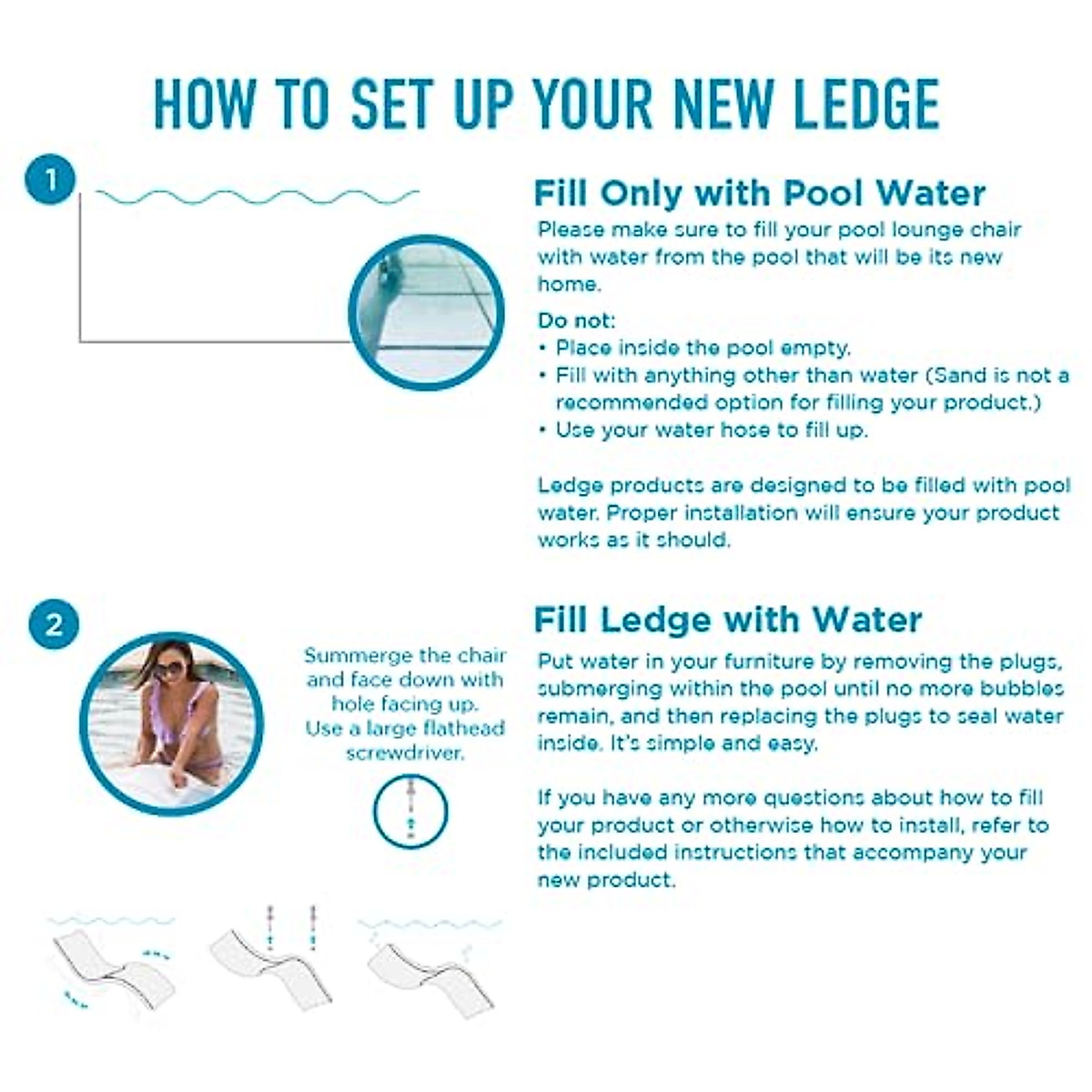 HOW TO SET UP YOUR NEW LEDGE

1

Fill Only with Pool Water

Please make sure to fill your pool lounge chair with water from the pool that will be its new home.

Do not:
• Place inside the pool empty.
• Fill with anything other than water (Sand is not a recommended option for filling your product.)
• Use your water hose to fill up.

Ledge products are designed to be filled with pool water. Proper installation will ensure your product works as it should.

2

Summerge the chair and face down with hole facing up. Use a large flathead screwdriver.

Fill Ledge with Water

Put water in your furniture by removing the plugs, submerging within the pool until no more bubbles remain, and then replacing the plugs to seal water inside. It's simple and easy.

If you have any more questions about how to fill your product or otherwise how to install, refer to the included instructions that accompany your new product.