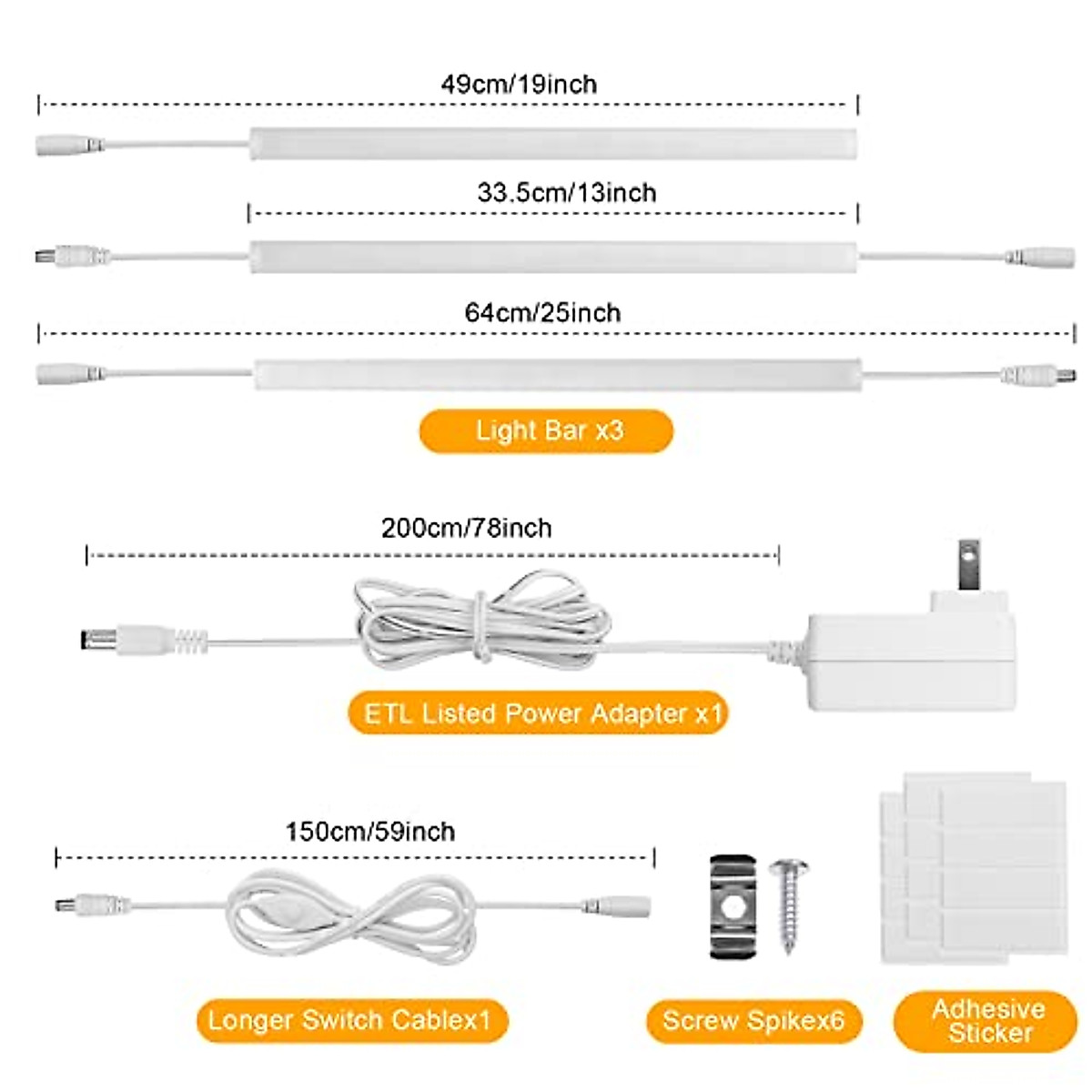 49cm/19inch

33.5cm/13inch

64cm/25inch

Light Bar x3

200cm/78inch

ETL Listed Power Adapter x1

150cm/59inch

Longer Switch Cablex1

Screw Spikex6

Adhesive Sticker