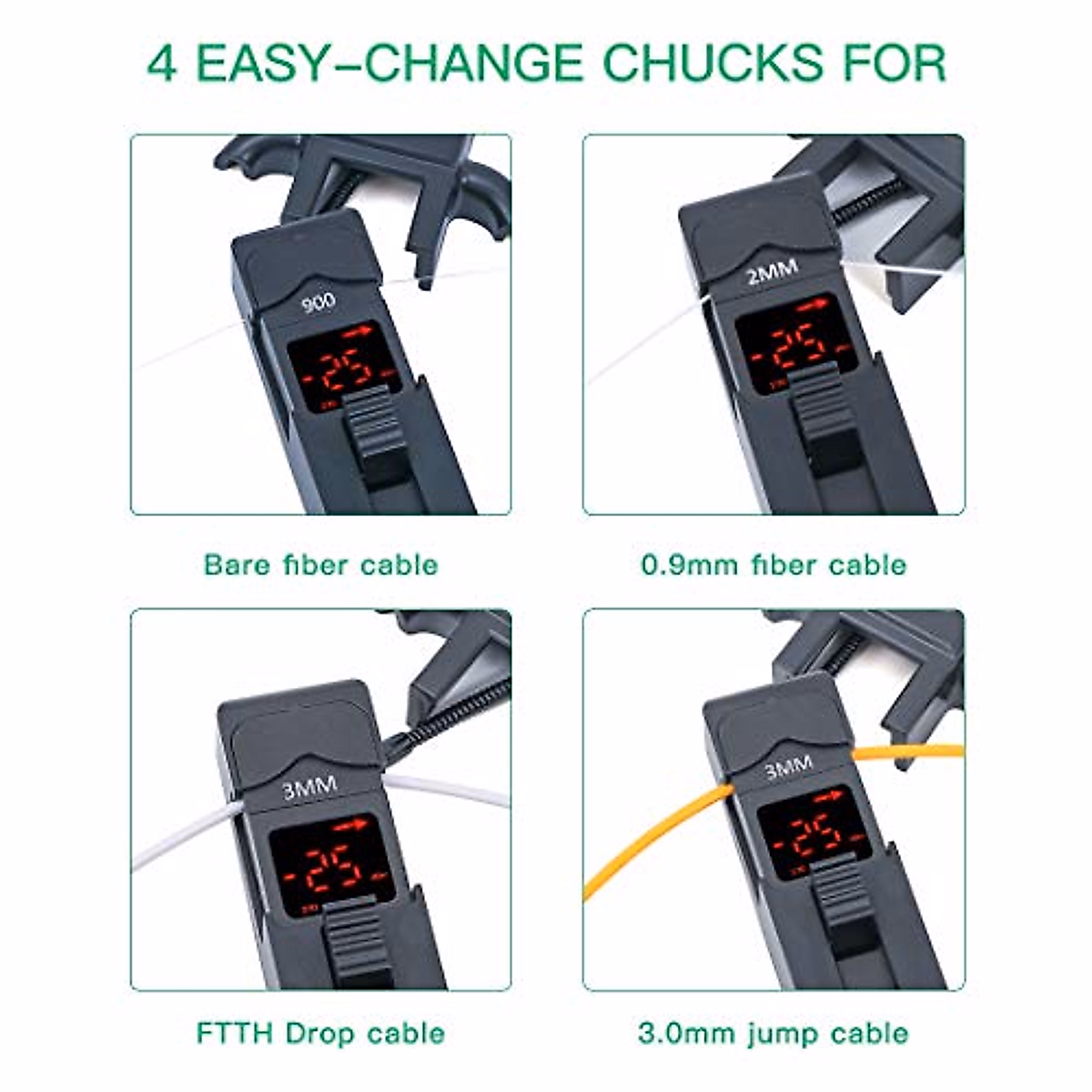 4 EASY-CHANGE CHUCKS FOR

900

-25-

Bare fiber cable

2MM

-25-

0.9mm fiber cable

3MM

-25-

FTTH Drop cable

3MM

-25-

3.0mm jump cable