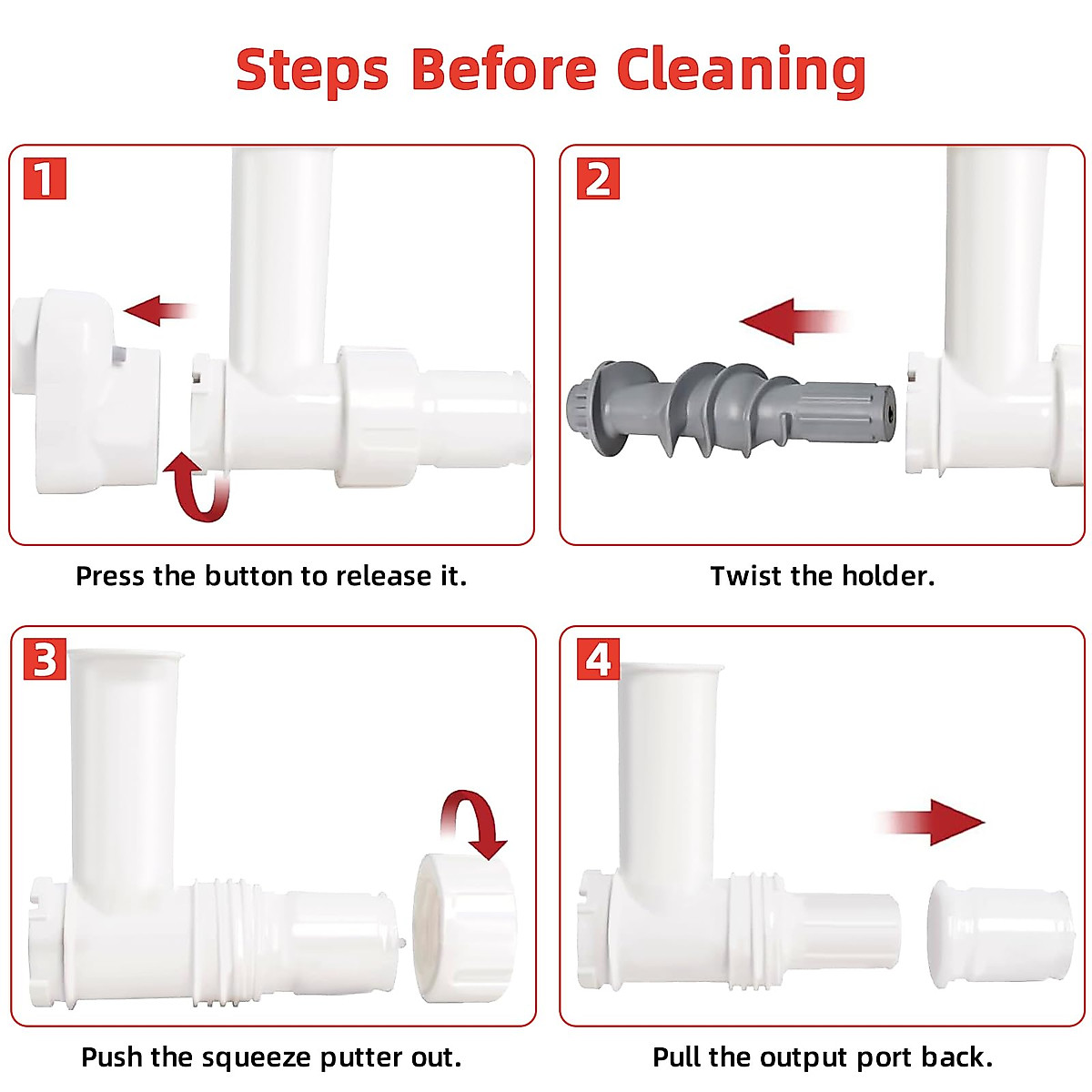 Steps Before Cleaning

1

Press the button to release it.

2

Twist the holder.

3

Push the squeeze putter out.

4

Pull the output port back.