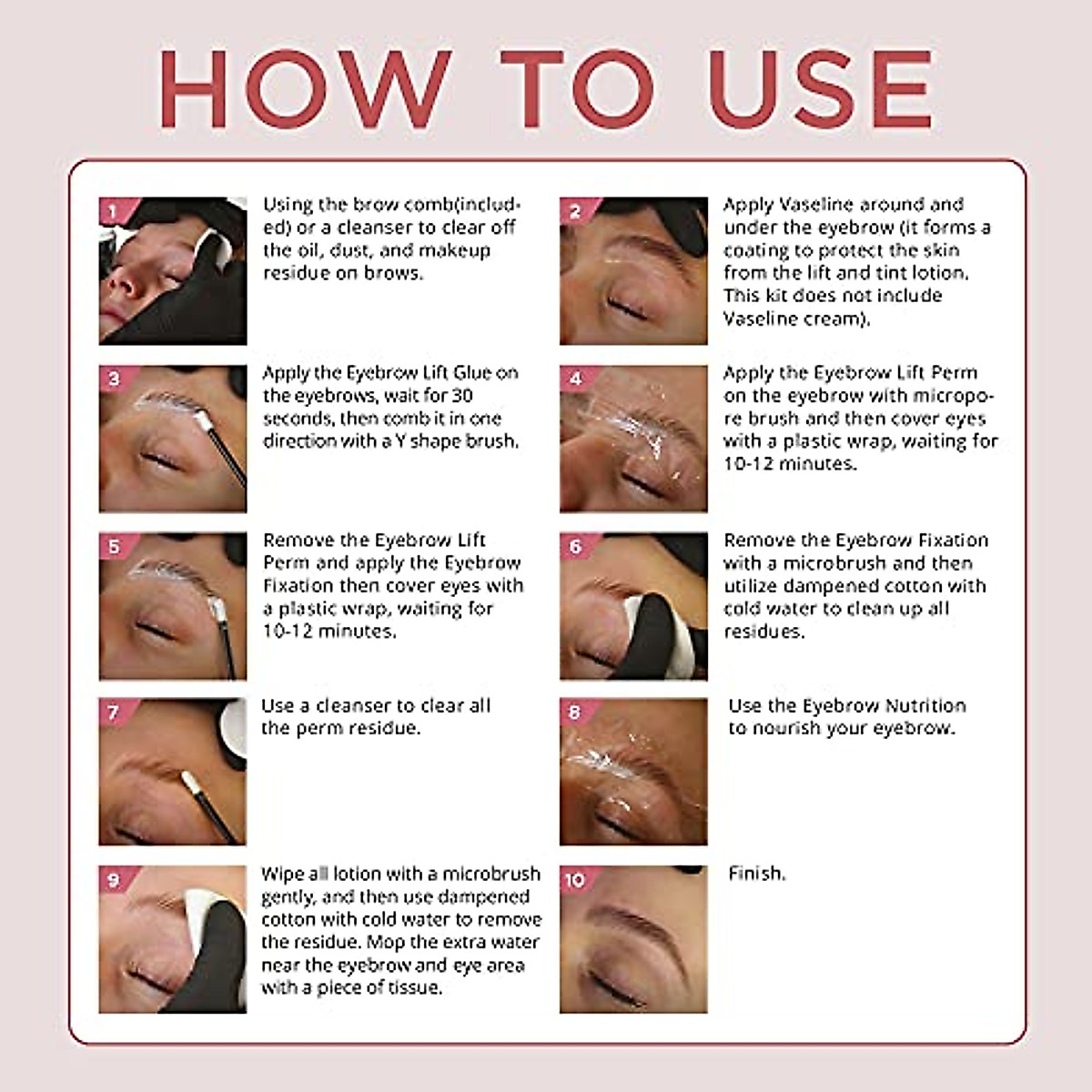 HOW TO USE

1

Using the brow comb(included) or a cleanser to clear off the oil, dust, and makeup residue on brows.

2

Apply Vaseline around and under the eyebrow (it forms a coating to protect the skin from the lift and tint lotion. This kit does not include Vaseline cream).

3

Apply the Eyebrow Lift Glue on the eyebrows, wait for 30 seconds, then comb it in one direction with a Y shape brush.

4

Apply the Eyebrow Lift Perm on the eyebrow with micropore brush and then cover eyes with a plastic wrap, waiting for 10-12 minutes.

5

Remove the Eyebrow Lift Perm and apply the Eyebrow Fixation then cover eyes with a plastic wrap, waiting for 10-12 minutes.

6

Remove the Eyebrow Fixation with a microbrush and then utilize dampened cotton with cold water to clean up all residues.

7

Use a cleanser to clear all the perm residue.

8

Use the Eyebrow Nutrition to nourish your eyebrow.

9

Wipe all lotion with a microbrush gently, and then use dampened cotton with cold water to remove the residue. Mop the extra water near the eyebrow and eye area with a piece of tissue.

10

Finish.