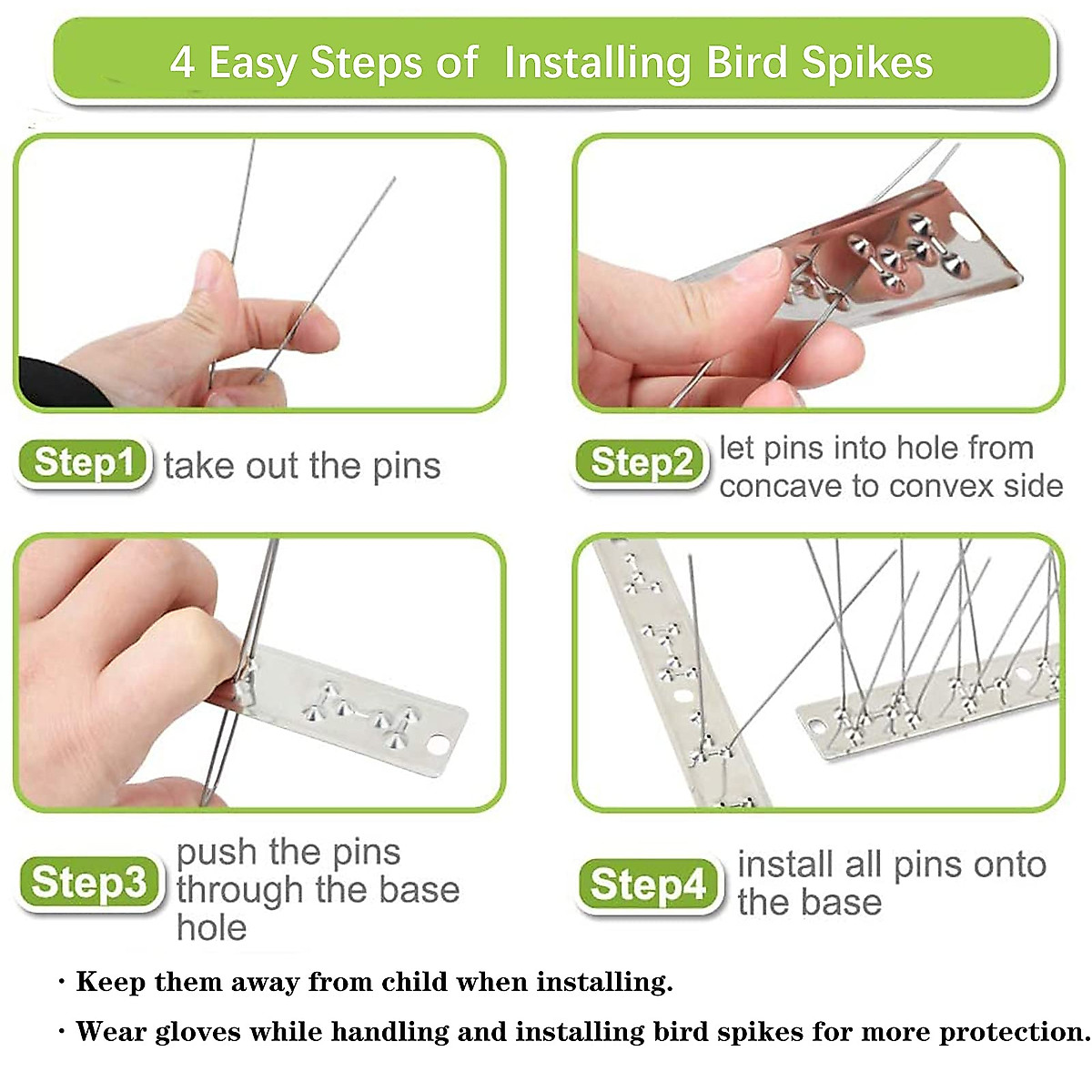 4 Easy Steps of Installing Bird Spikes

Step1 take out the pins

Step2 let pins into hole from concave to convex side

Step3 push the pins through the base hole

Step4 install all pins onto the base

· Keep them away from child when installing.

· Wear gloves while handling and installing bird spikes for more protection.