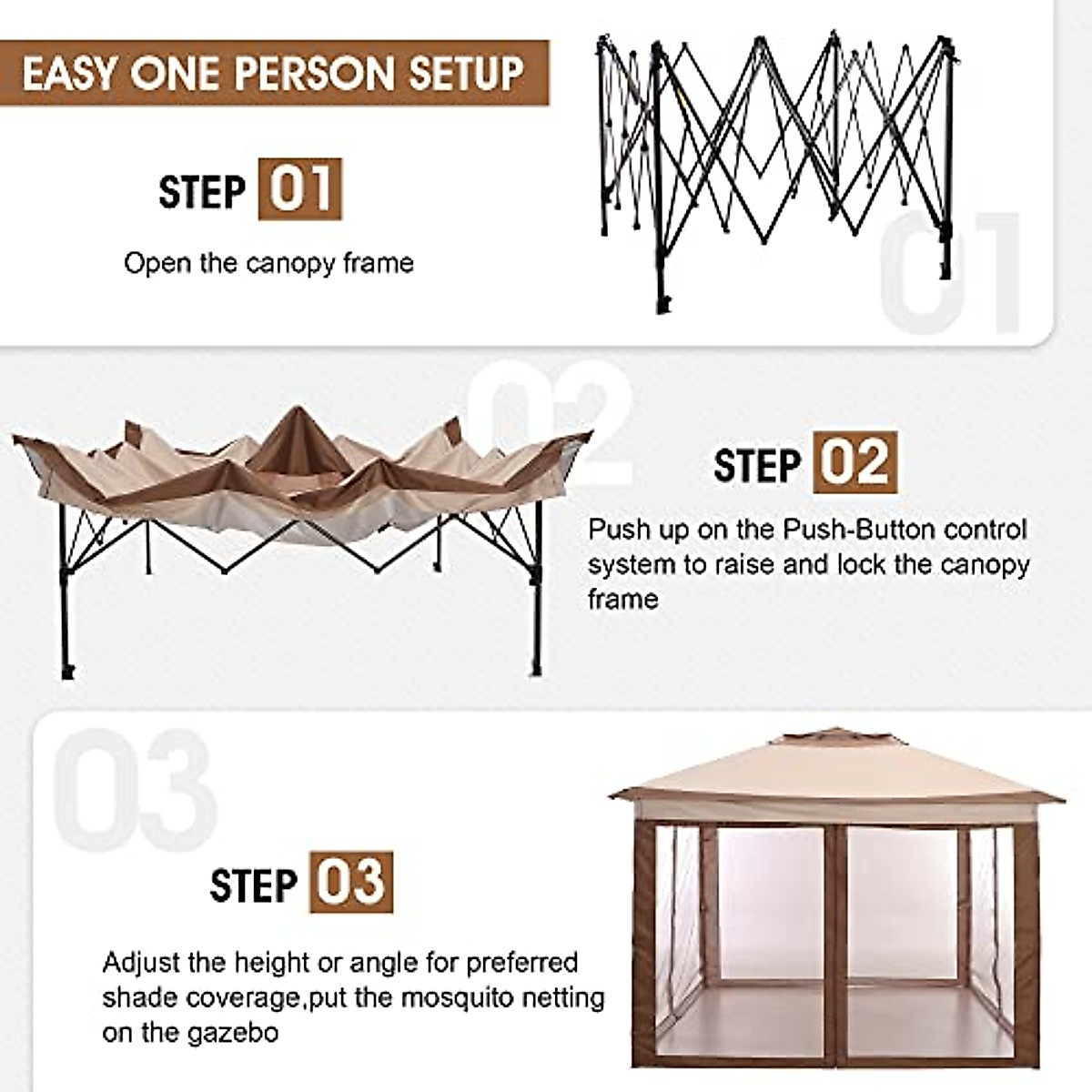 EASY ONE PERSON SETUP

STEP 01

Open the canopy frame

01

02

STEP 02

Push up on the Push-Button control system to raise and lock the canopy frame

03

STEP 03

Adjust the height or angle for preferred shade coverage,put the mosquito netting on the gazebo