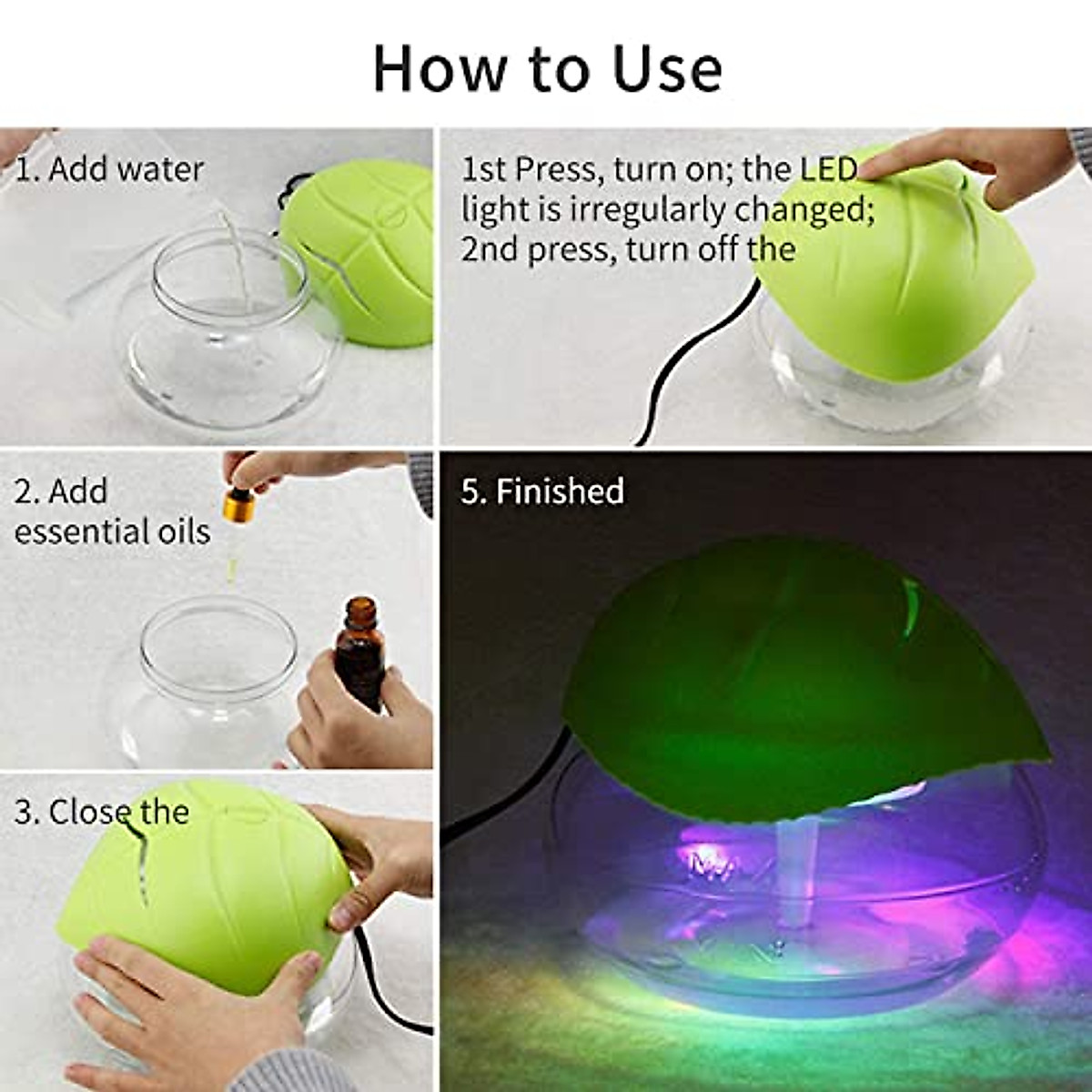 How to Use

1. Add water

1st Press, turn on; the LED light is irregularly changed; 2nd press, turn off the

2. Add essential oils

5. Finished

3. Close the