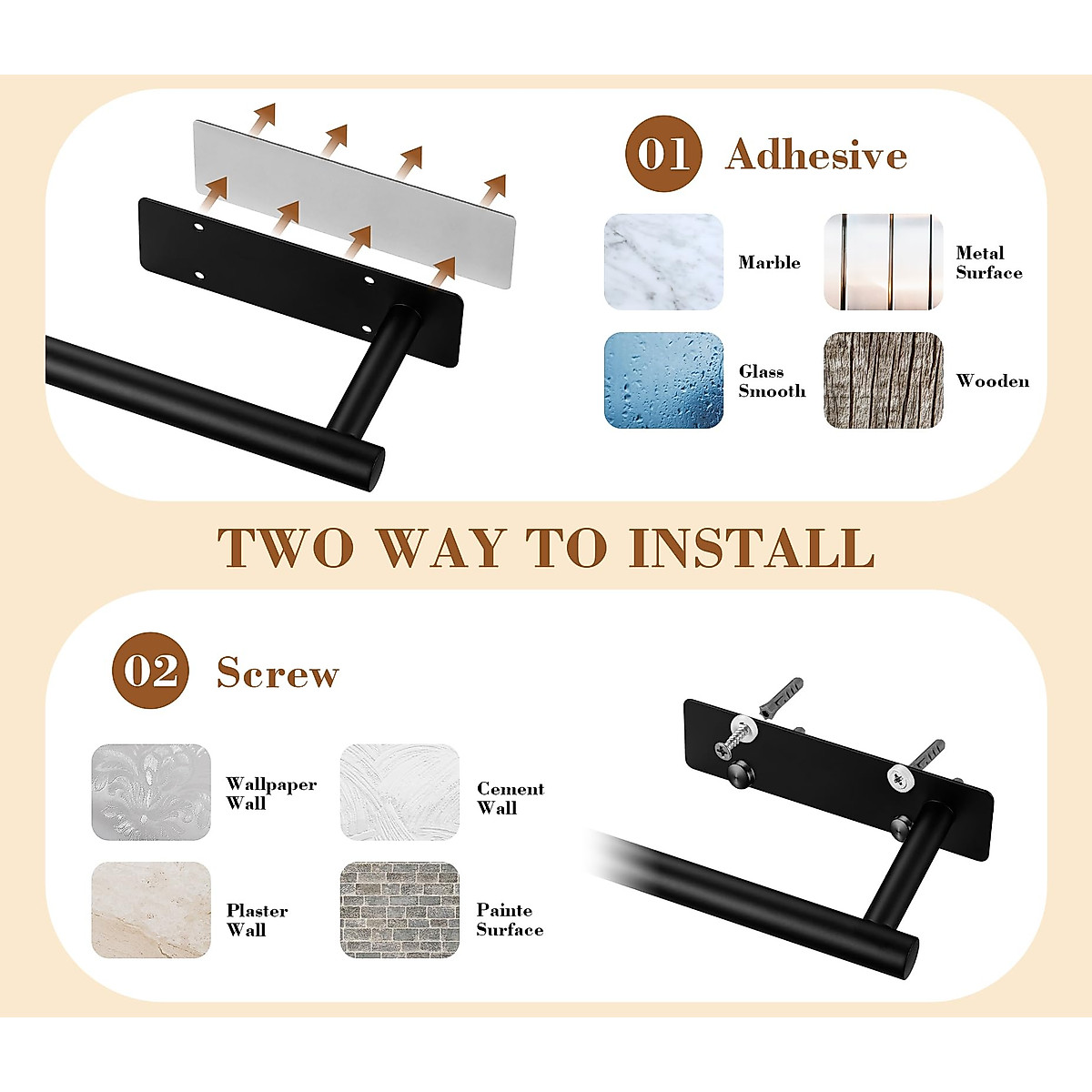 01 Adhesive

Marble

Metal Surface

Glass Smooth

Wooden

TWO WAY TO INSTALL

02 Screw

Wallpaper Wall

Cement Wall

Plaster Wall

Painte Surface