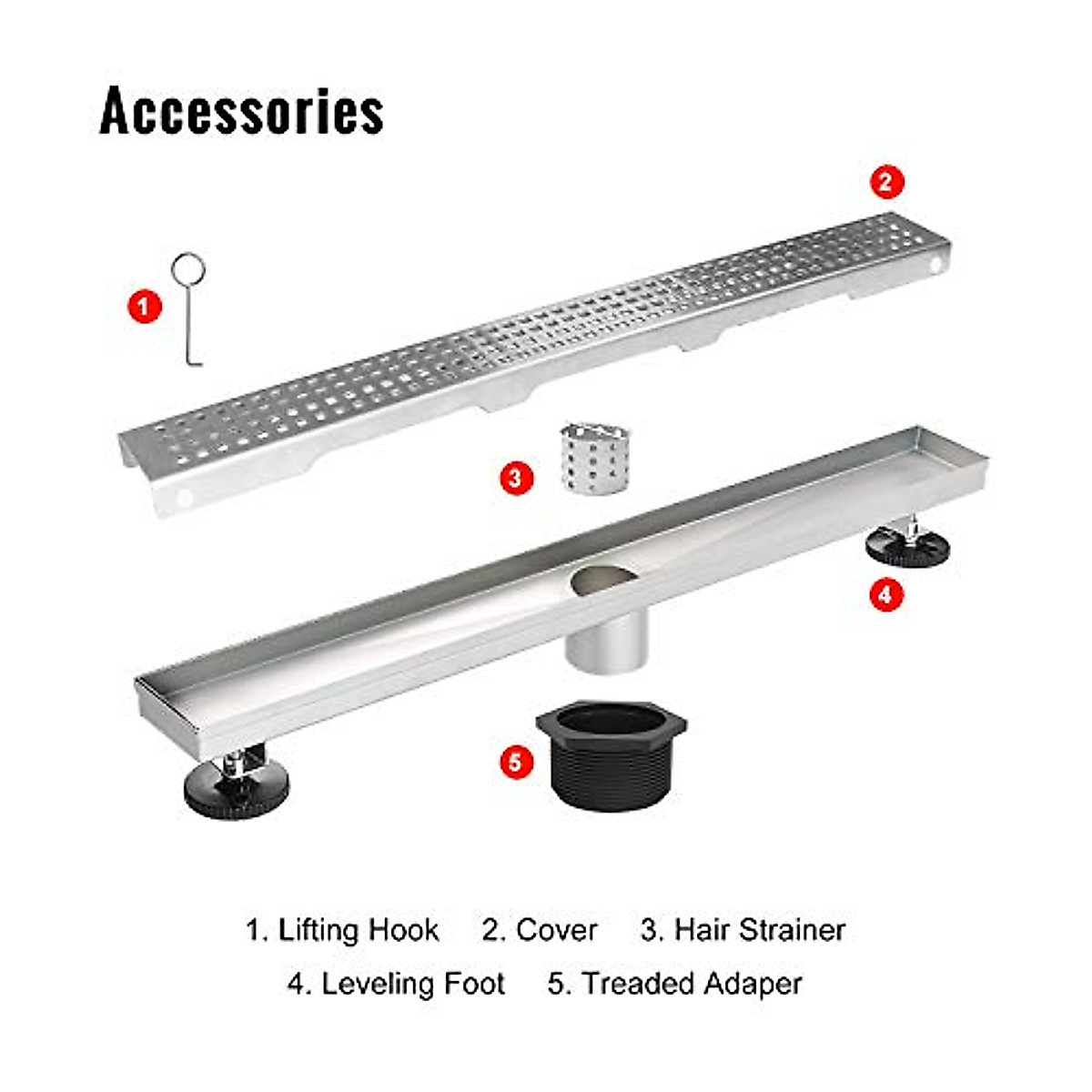 Accessories

2

1

3

4

5

1. Lifting Hook 2. Cover 3. Hair Strainer
4. Leveling Foot 5. Treaded Adaper