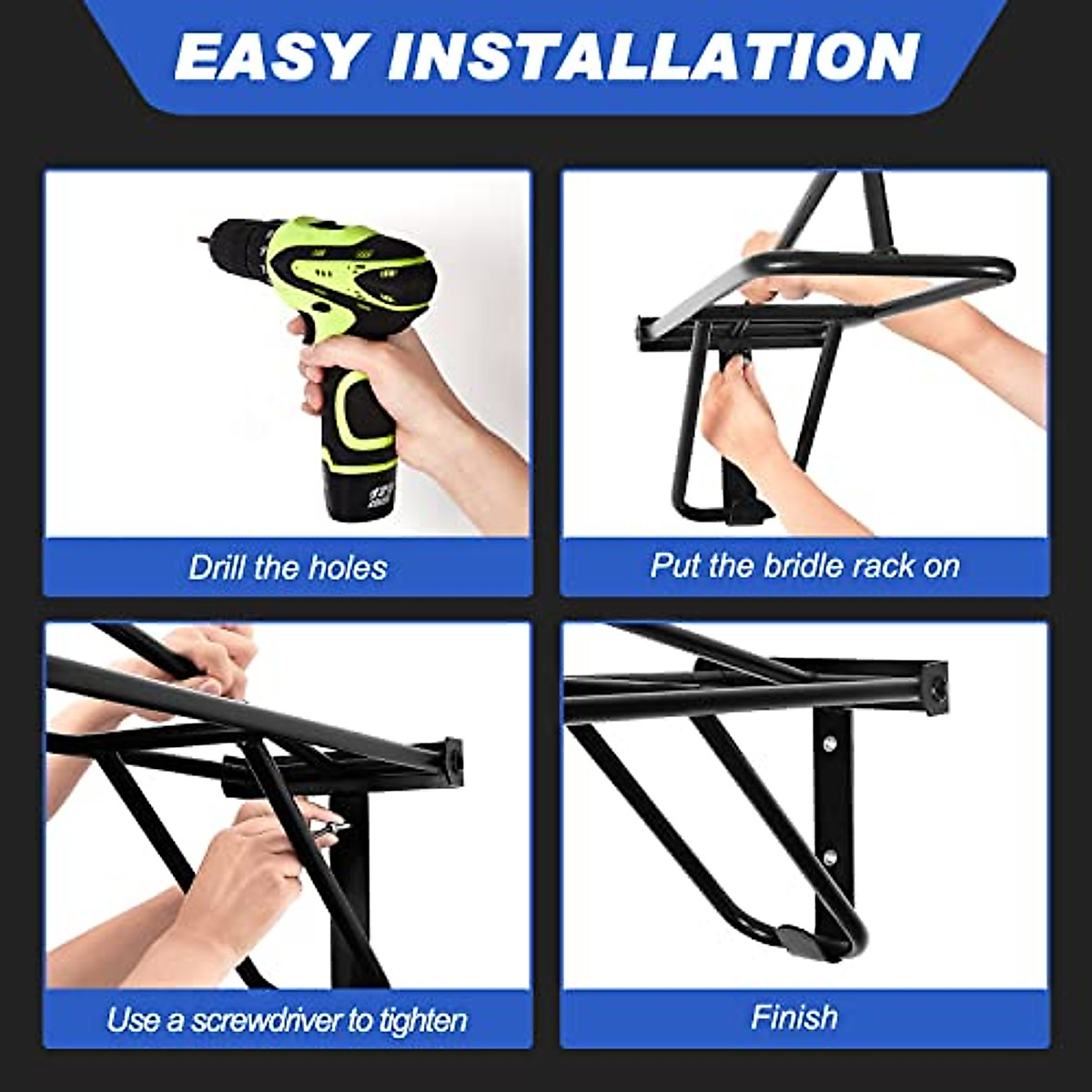 EASY INSTALLATION

Drill the holes

Put the bridle rack on

Use a screwdriver to tighten

Finish