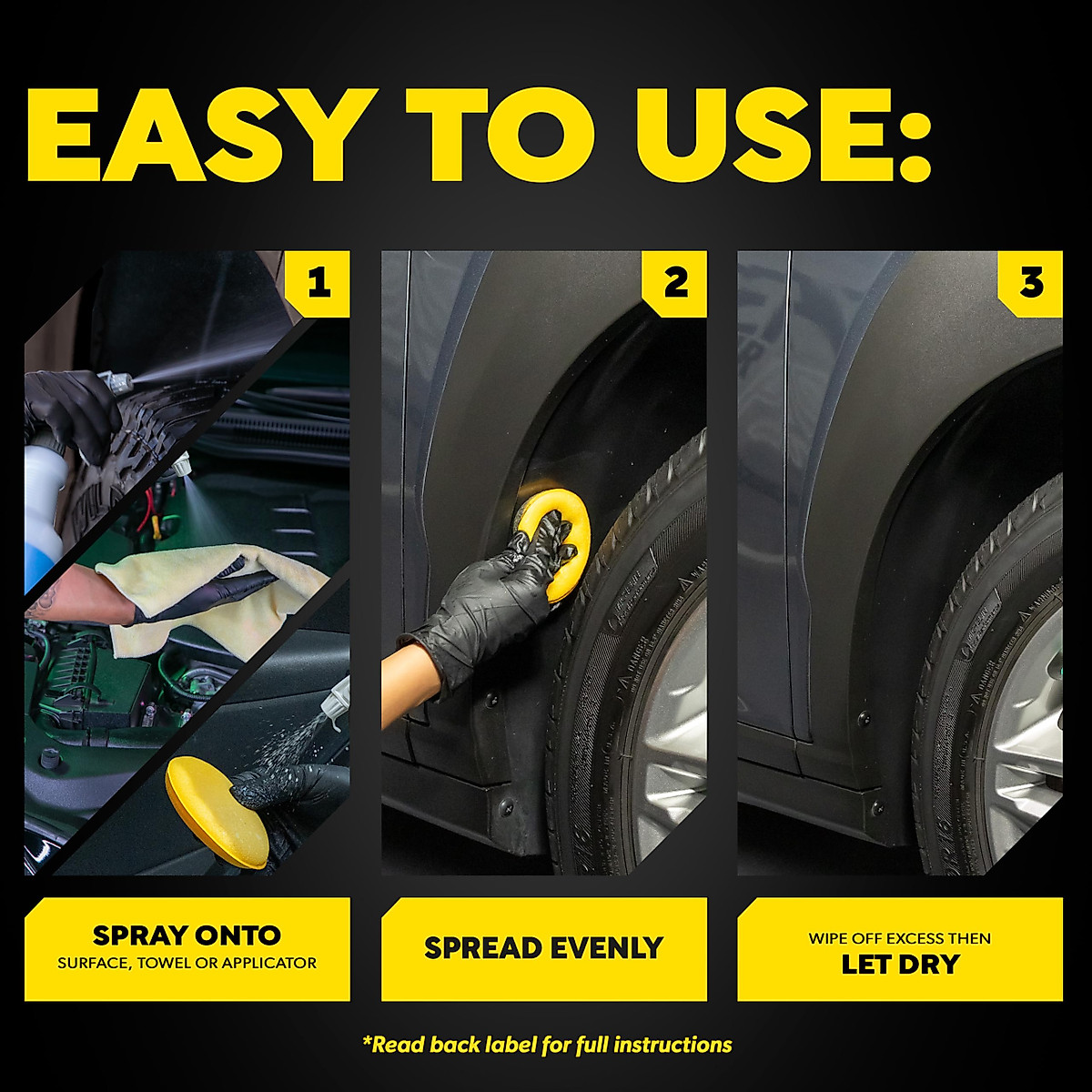 EASY TO USE:

1

2

3

SPRAY ONTO
SURFACE, TOWEL OR APPLICATOR

SPREAD EVENLY

WIPE OFF EXCESS THEN
LET DRY

*Read back label for full instructions